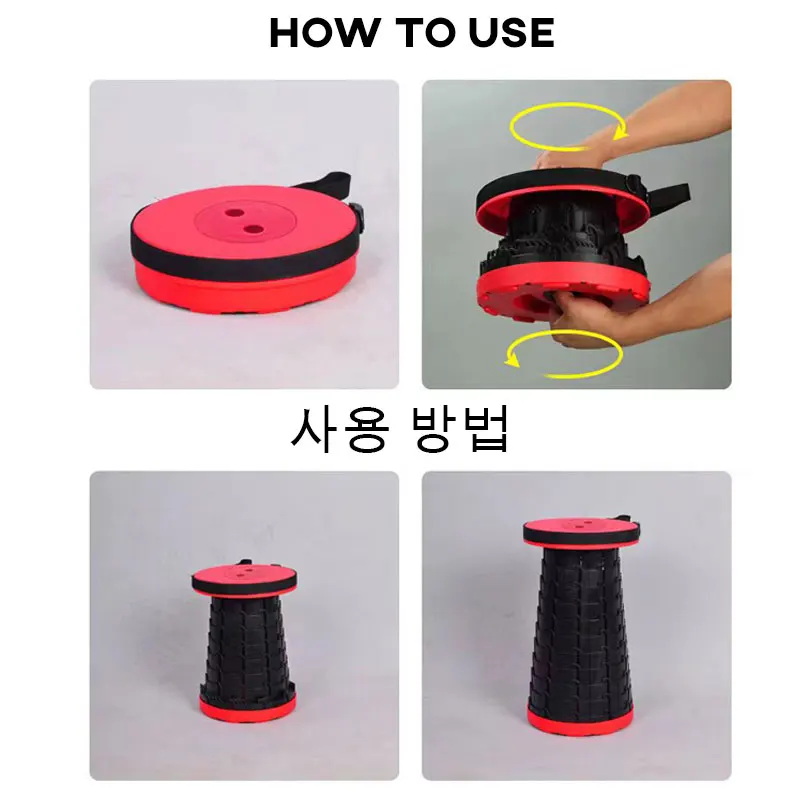 HOW TO USE

사용 방법