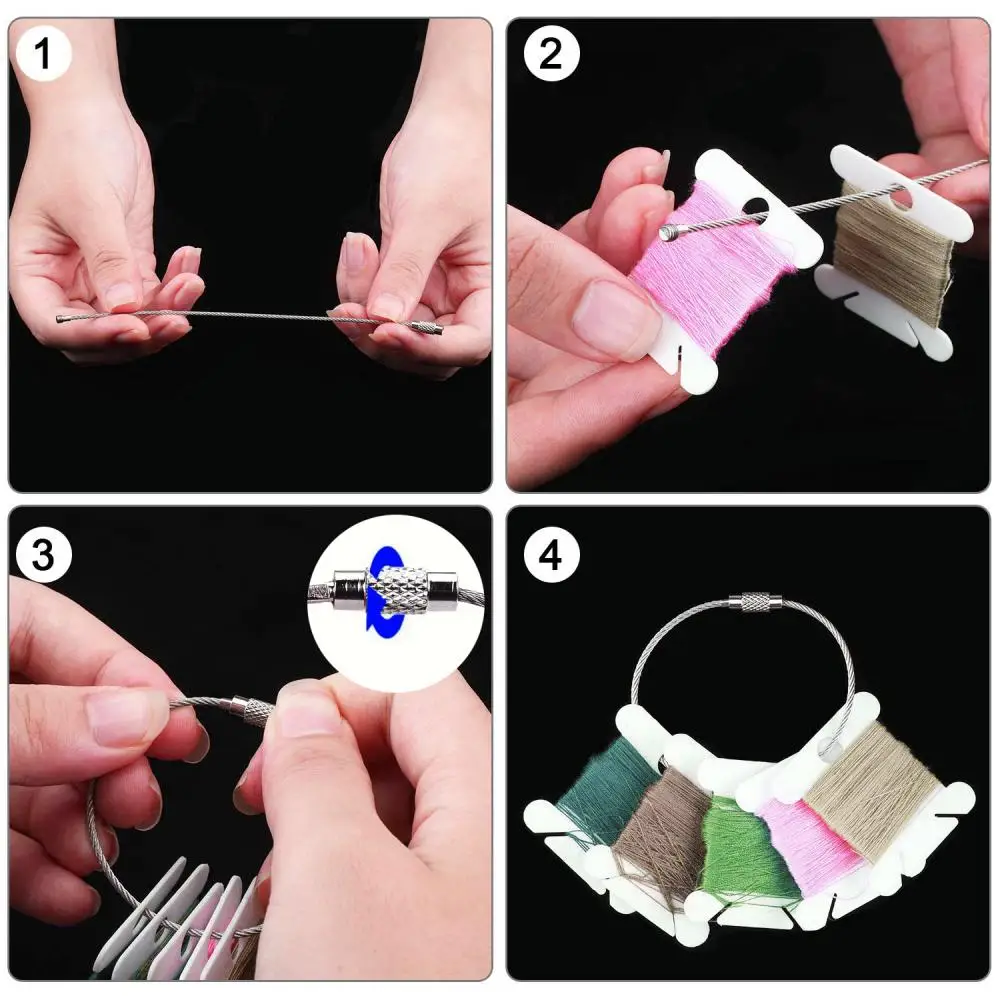 1

2

3

4