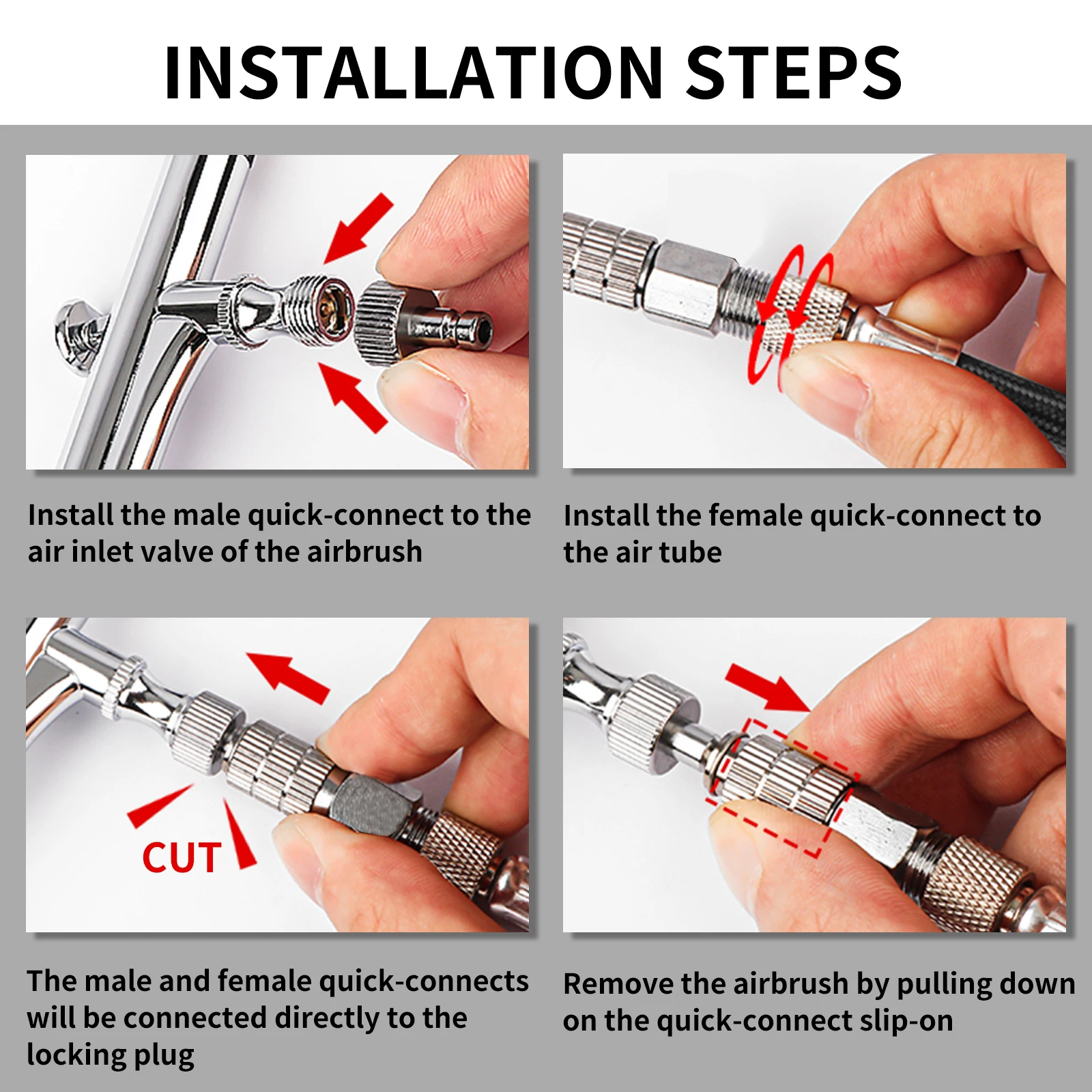 INSTALLATION STEPS

Install the male quick-connect to the air inlet valve of the airbrush

Install the female quick-connect to the air tube

CUT

The male and female quick-connects will be connected directly to the locking plug

Remove the airbrush by pulling down on the quick-connect slip-on