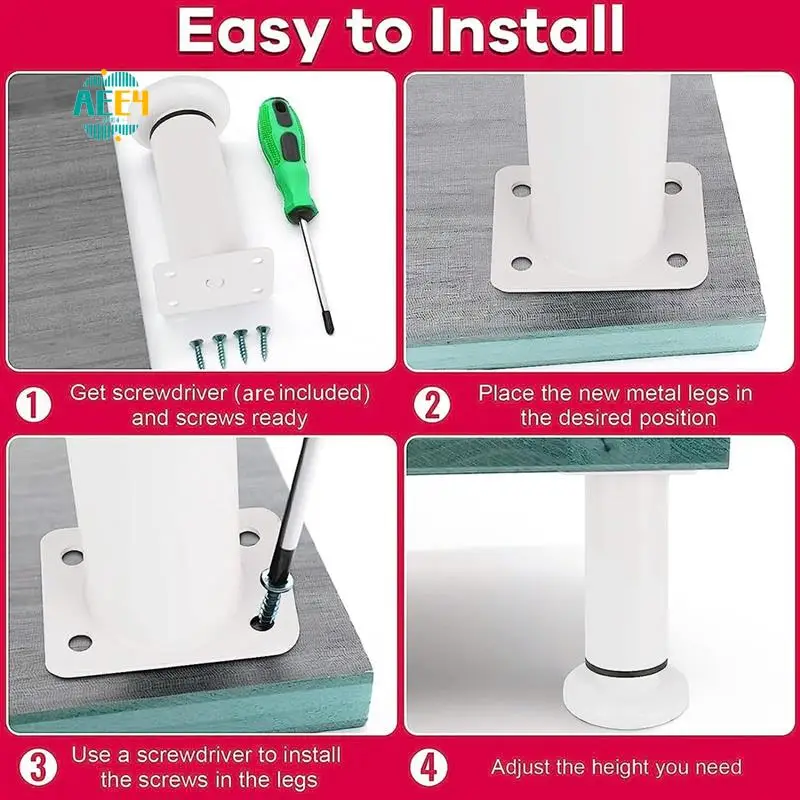 Easy to Install

AEE4

1 Get screwdriver (are included) and screws ready

2 Place the new metal legs in the desired position

3 Use a screwdriver to install the screws in the legs

4 Adjust the height you need