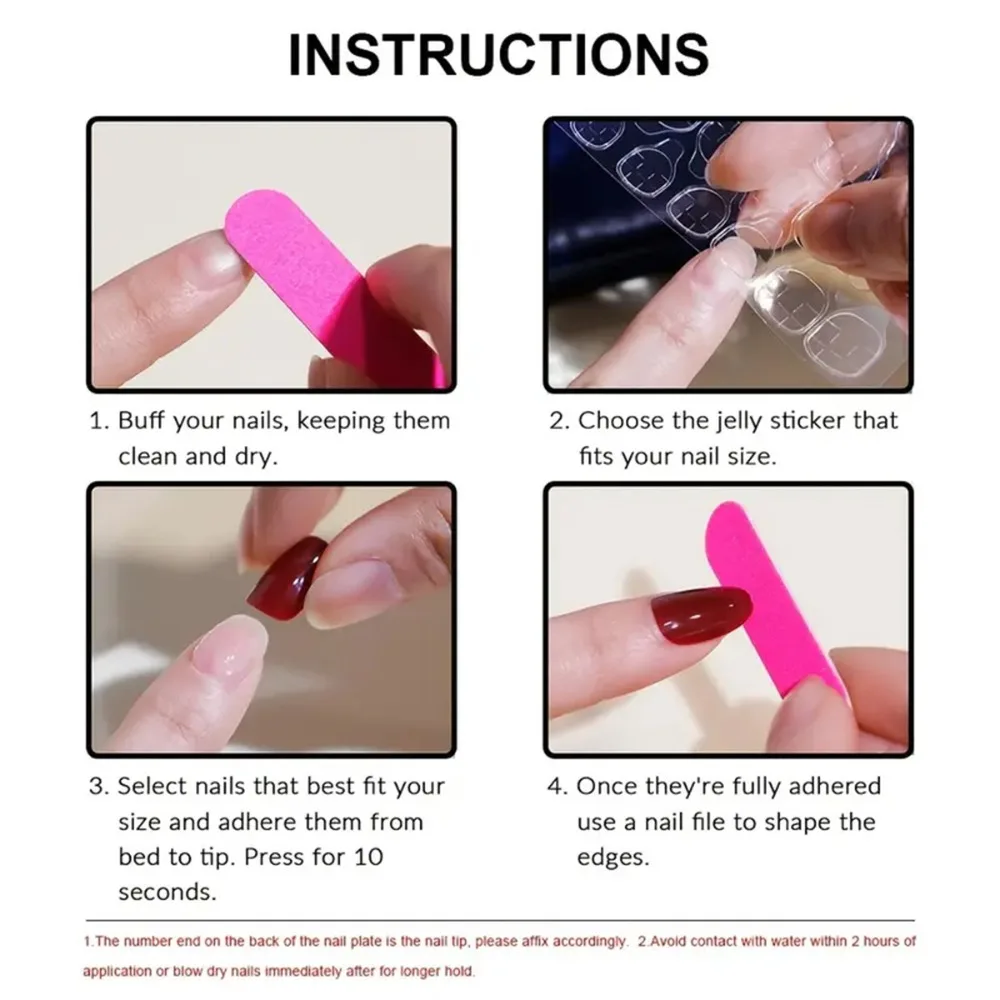 INSTRUCTIONS

1. Buff your nails, keeping them clean and dry.

2. Choose the jelly sticker that fits your nail size.

3. Select nails that best fit your size and adhere them from bed to tip. Press for 10 seconds.

4. Once they're fully adhered use a nail file to shape the edges.

1.The number end on the back of the nail plate is the nail tip, please affix accordingly. 2.Avoid contact with water within 2 hours of application or blow dry nails immediately after for longer hold.