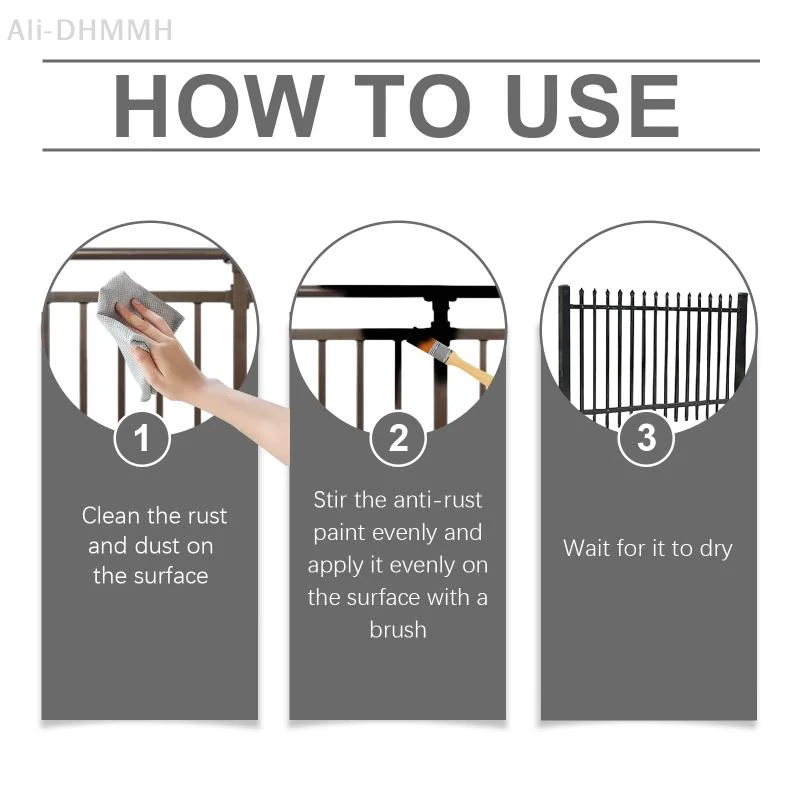 Ali-DHMMH

HOW TO USE

1

Clean the rust and dust on the surface

2

Stir the anti-rust paint evenly and apply it evenly on the surface with a brush

3

Wait for it to dry