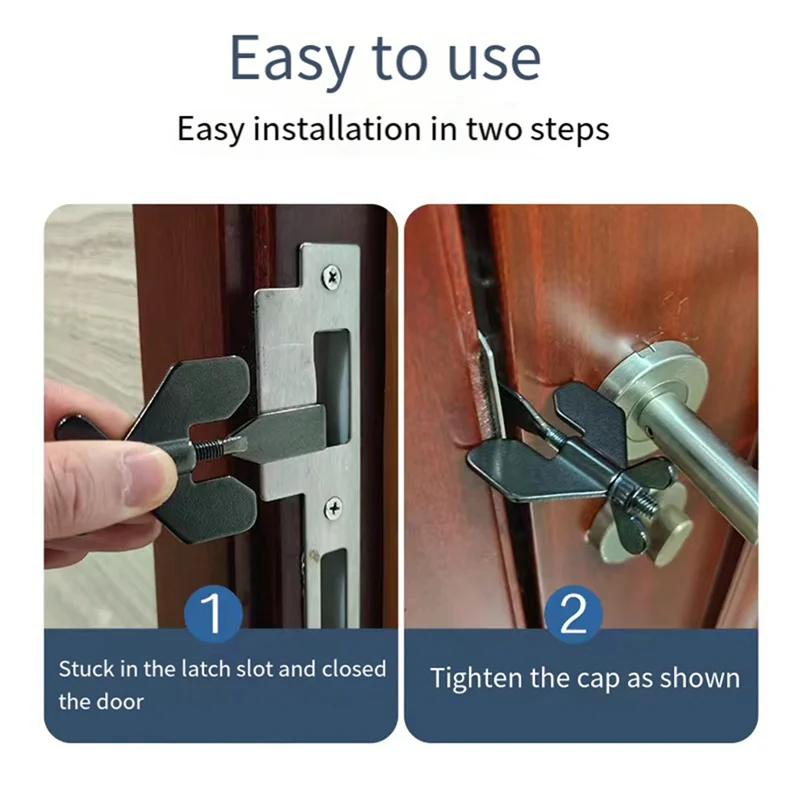 Easy to use

Easy installation in two steps

1

Stuck in the latch slot and closed the door

2

Tighten the cap as shown