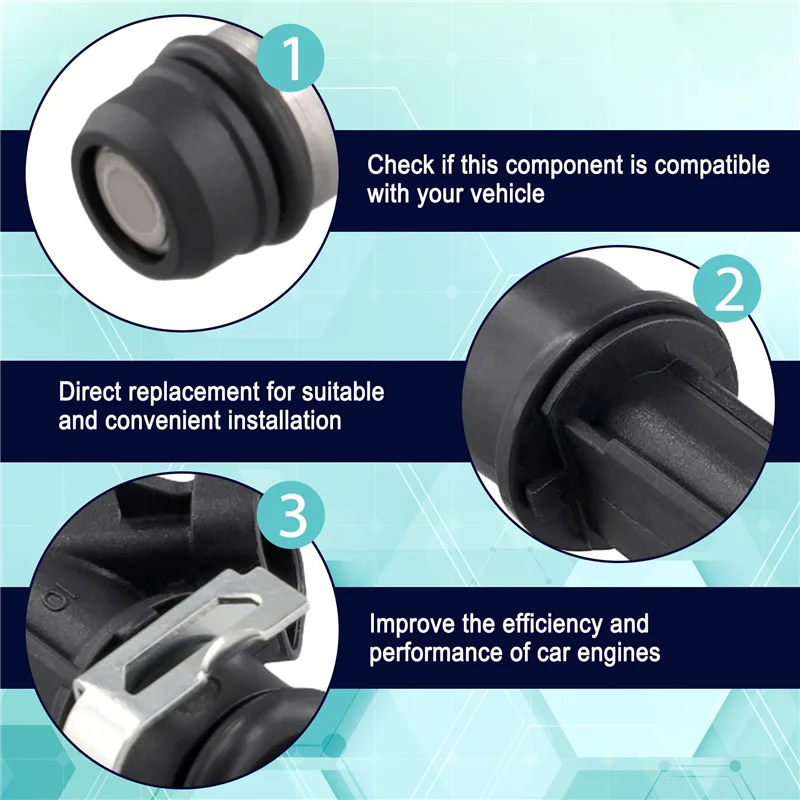 1

Check if this component is compatible with your vehicle

2

Direct replacement for suitable and convenient installation

3

Improve the efficiency and performance of car engines