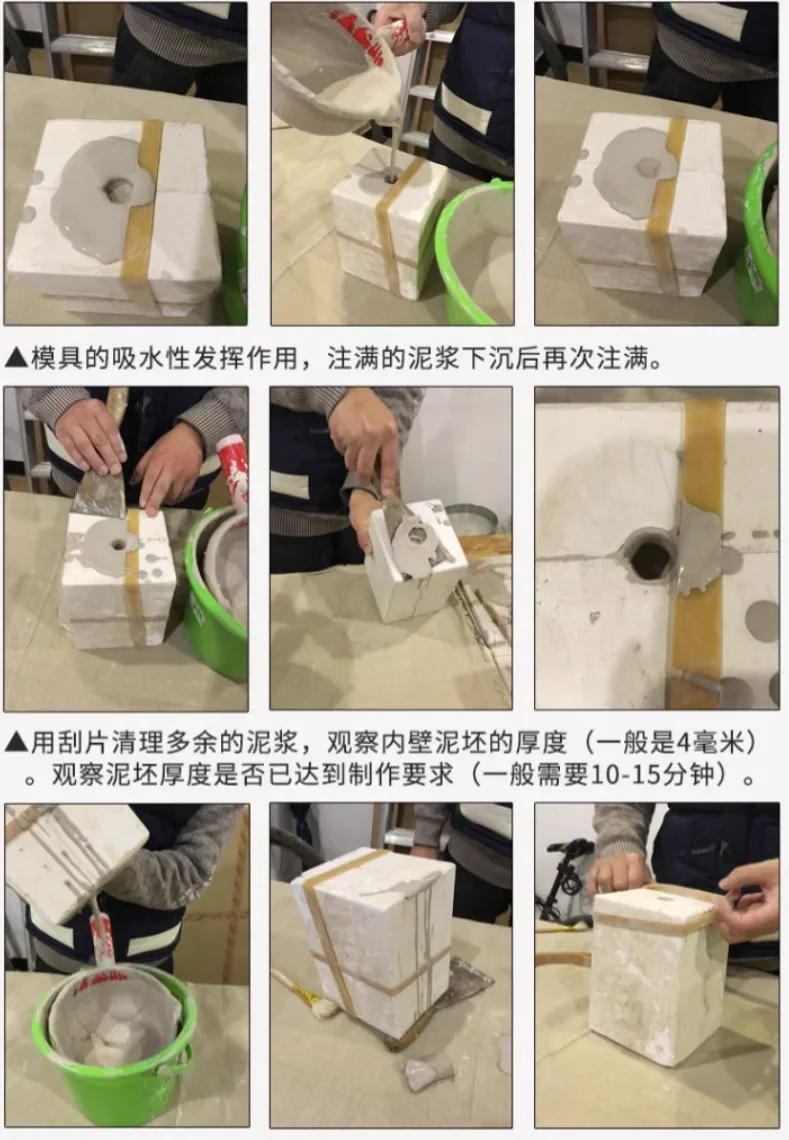 ▲模具的吸水性发挥作用，注满的泥浆下沉后再次注满。

▲用刮片清理多余的泥浆，观察内壁泥坯的厚度（一般是4毫米）。观察泥坯厚度是否已达到制作要求（一般需要10-15分钟）。