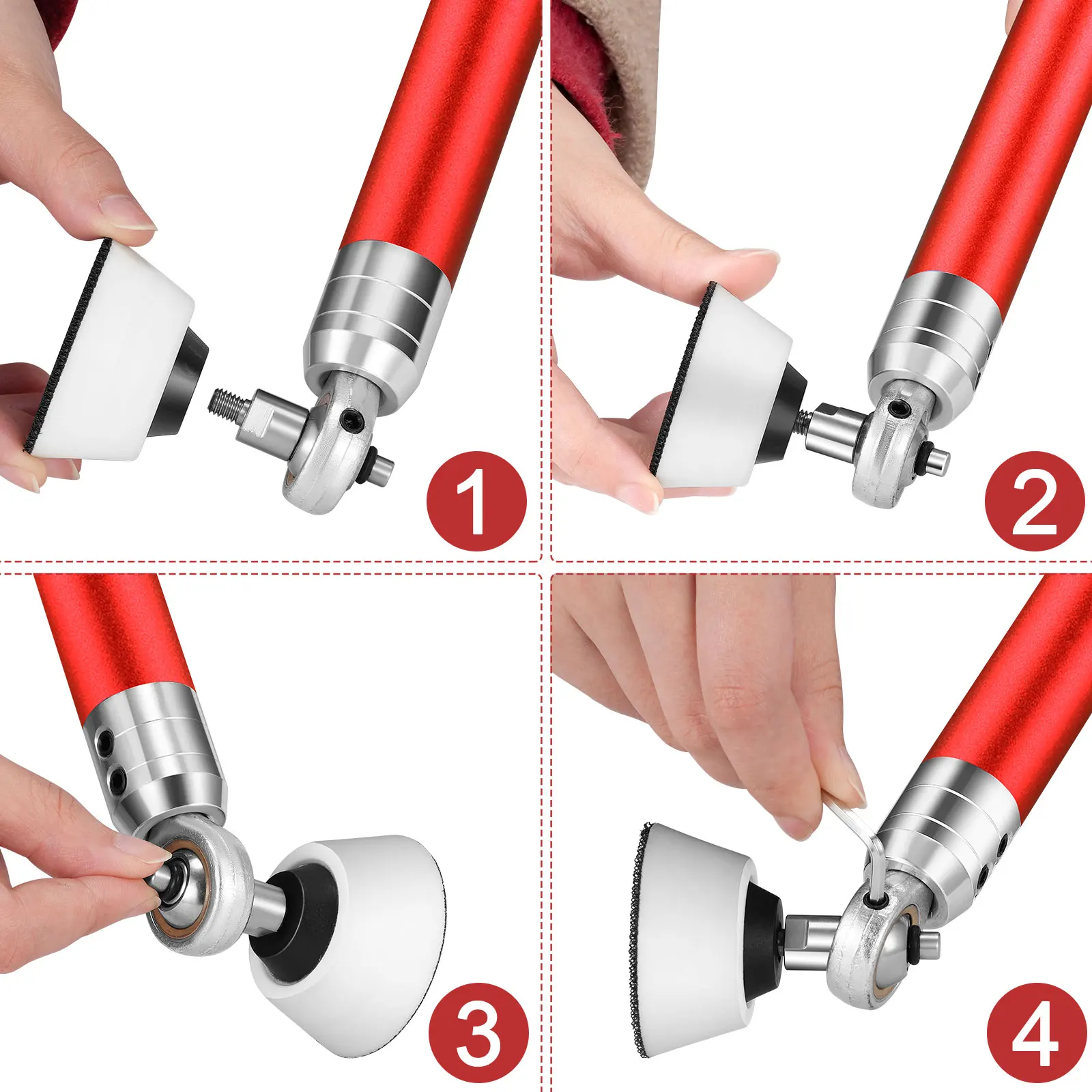 1

2

3

4