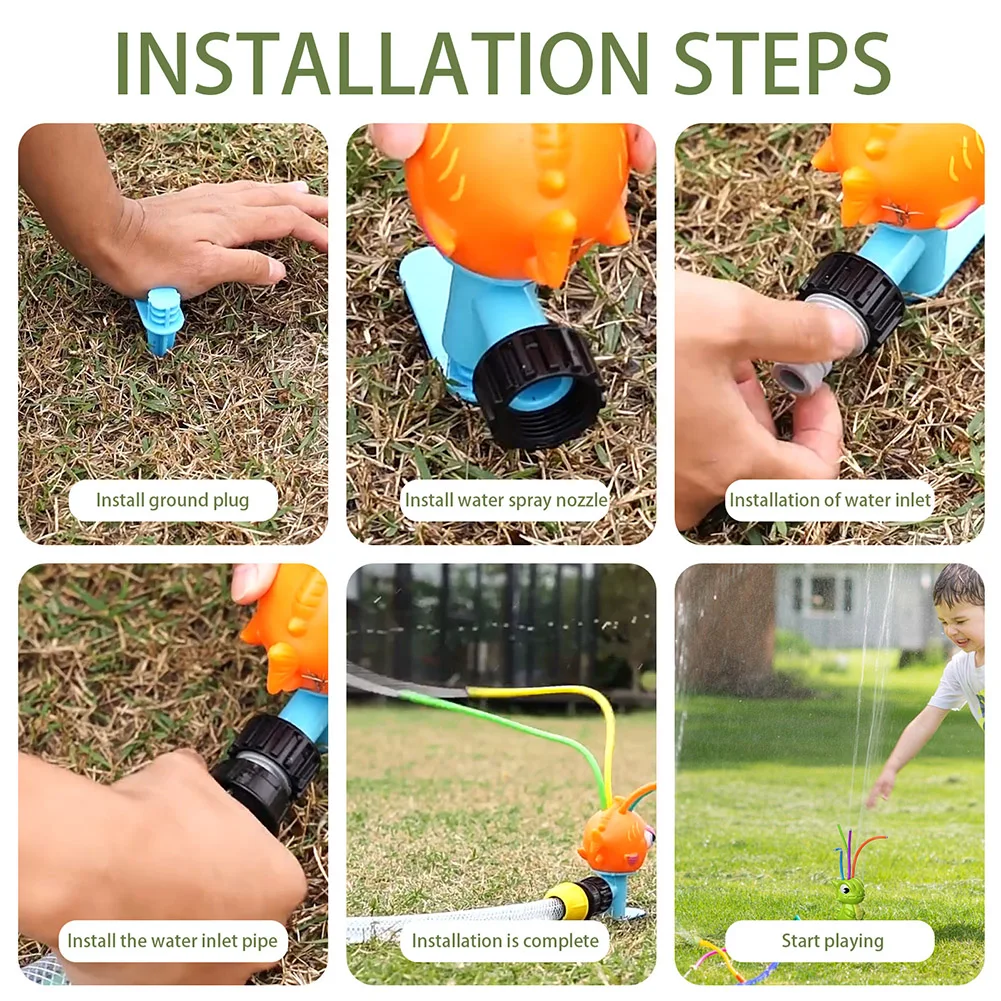 INSTALLATION STEPS

Install ground plug

Install water spray nozzle

Installation of water inlet

Install the water inlet pipe

Installation is complete

Start playing