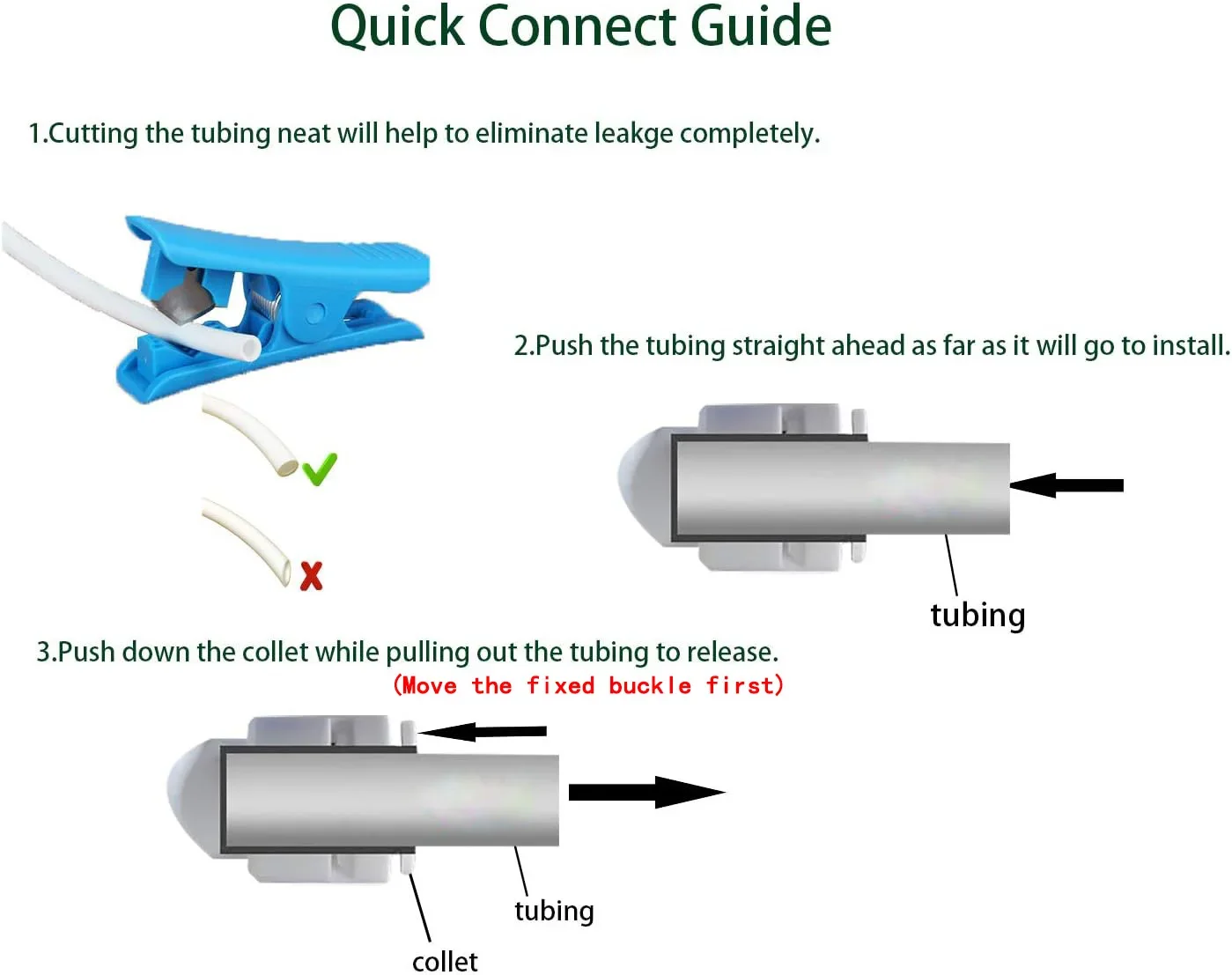 Quick Connect Guide

1.Cutting the tubing neat will help to eliminate leakge completely.

2.Push the tubing straight ahead as far as it will go to install.

tubing

3.Push down the collet while pulling out the tubing to release.
(Move the fixed buckle first)

tubing

collet