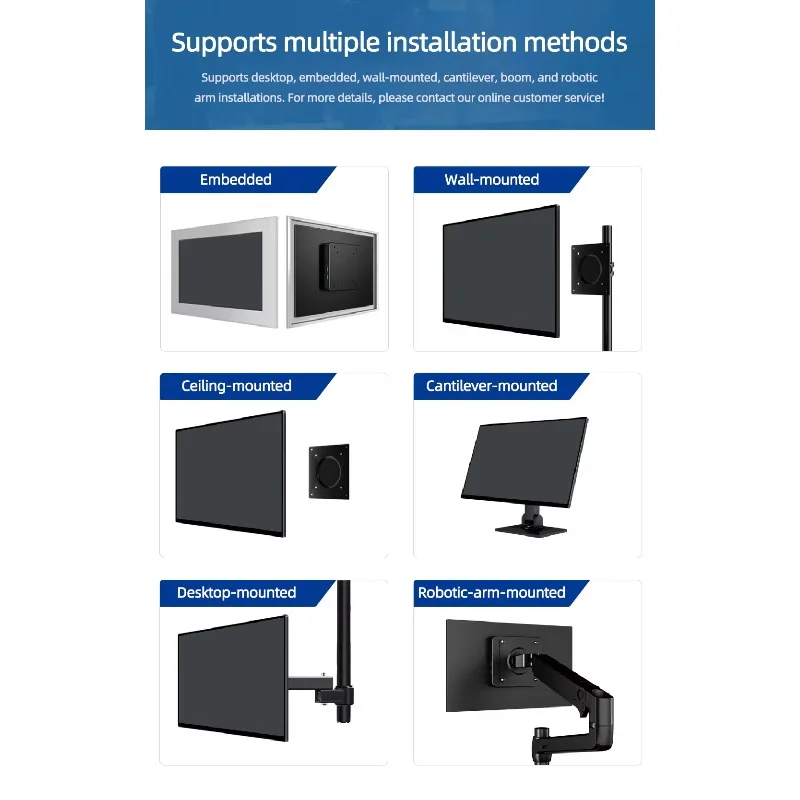 Supports multiple installation methods

Supports desktop, embedded, wall-mounted, cantilever, boom, and robotic arm installations. For more details, please contact our online customer service!

Embedded

Wall-mounted

Ceiling-mounted

Cantilever-mounted

Desktop-mounted

Robotic-arm-mounted