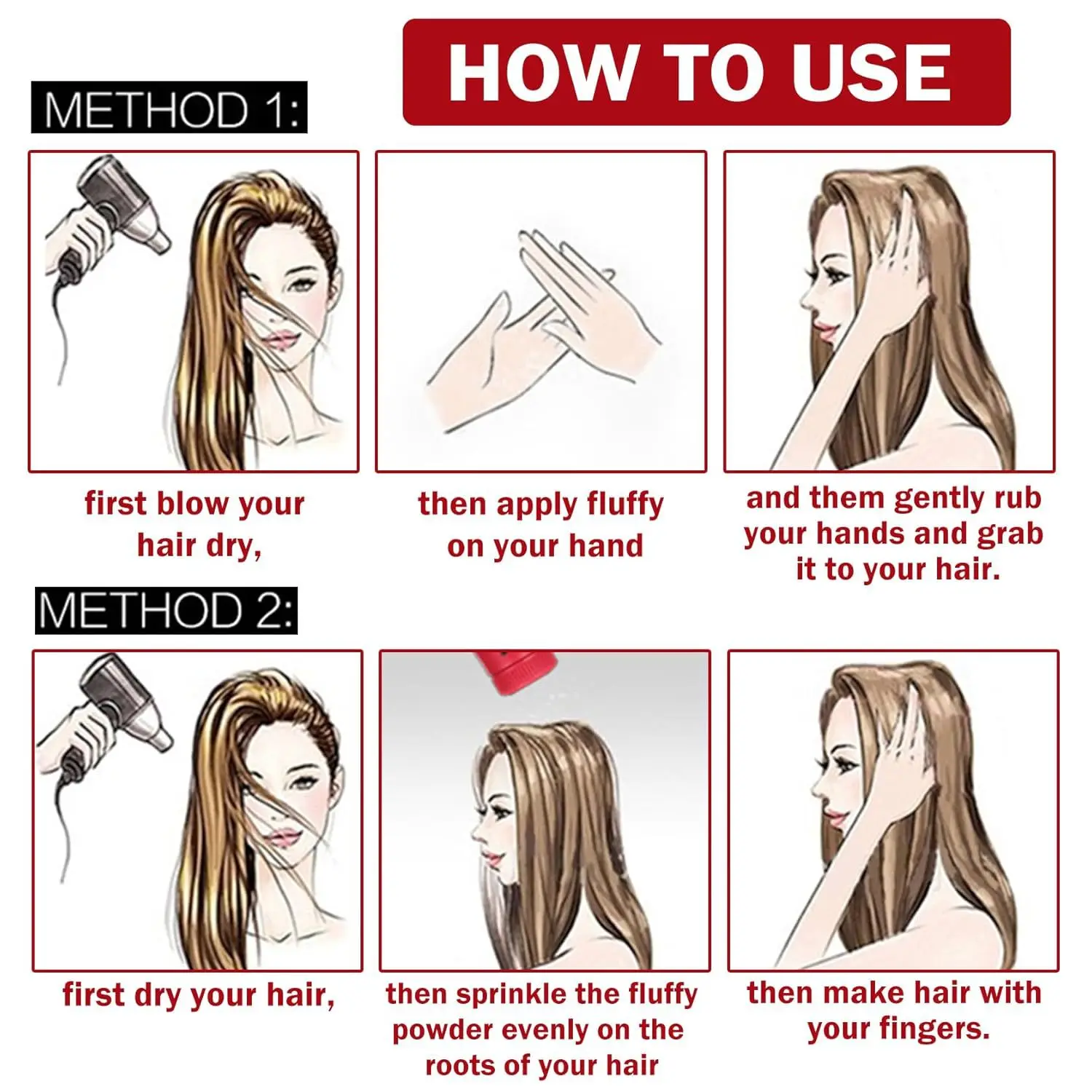 HOW TO USE

METHOD 1:

first blow your hair dry,

then apply fluffy on your hand

and them gently rub your hands and grab it to your hair.

METHOD 2:

first dry your hair,

then sprinkle the fluffy powder evenly on the roots of your hair

then make hair with your fingers.