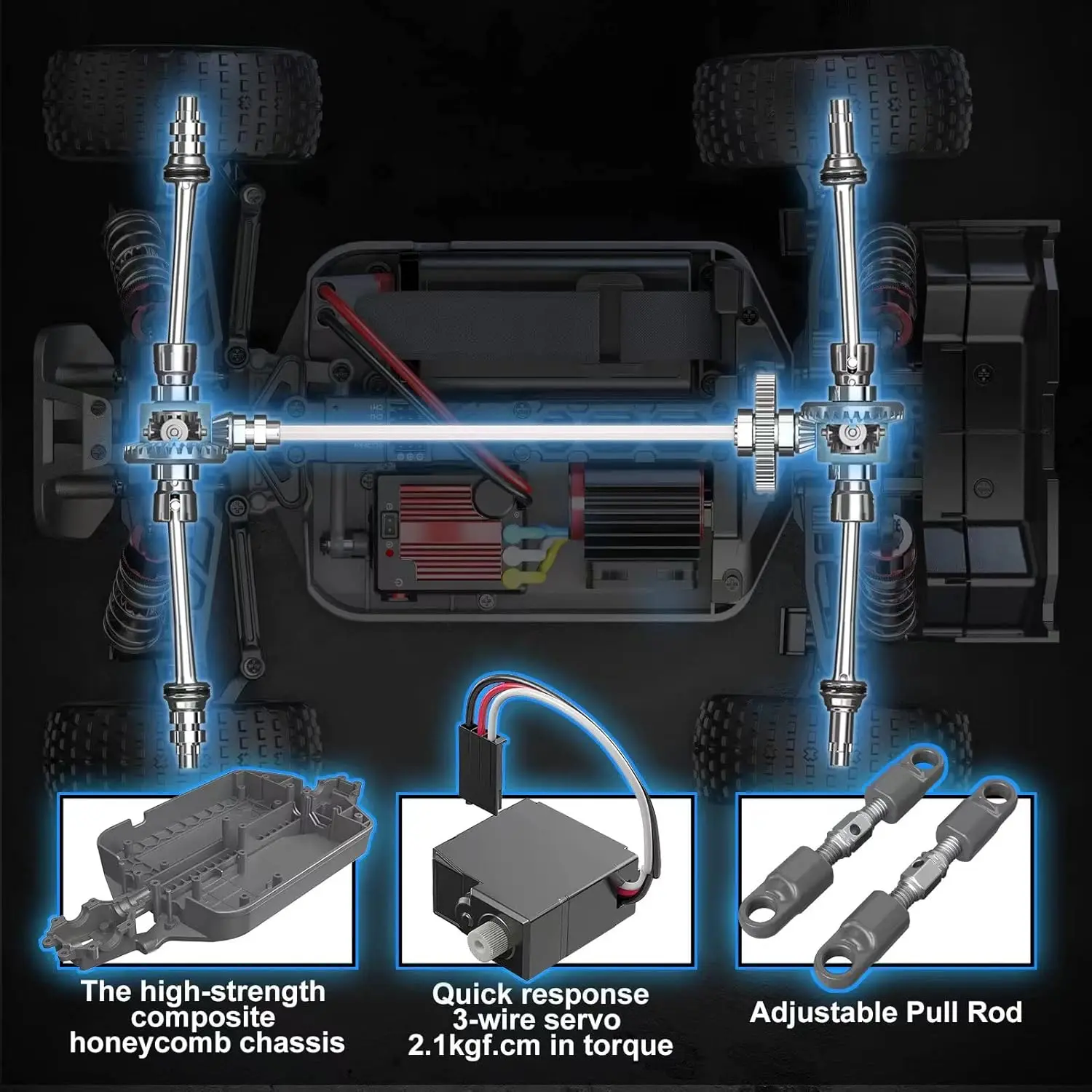 The high-strength composite honeycomb chassis

Quick response 3-wire servo 2.1kgf.cm in torque

Adjustable Pull Rod