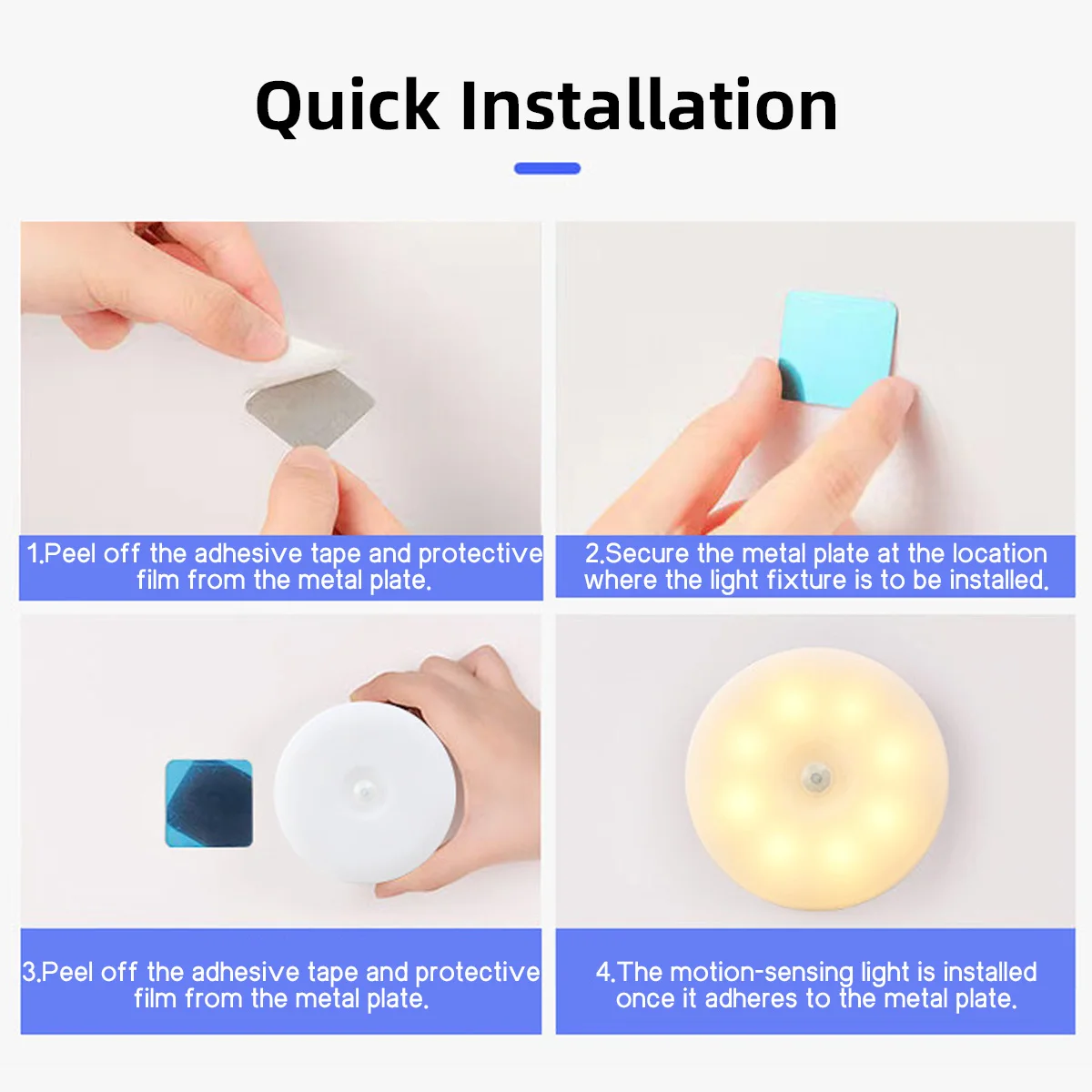 Quick Installation

1.Peel off the adhesive tape and protective film from the metal plate.

2.Secure the metal plate at the location where the light fixture is to be installed.

3.Peel off the adhesive tape and protective film from the metal plate.

4.The motion-sensing light is installed once it adheres to the metal plate.