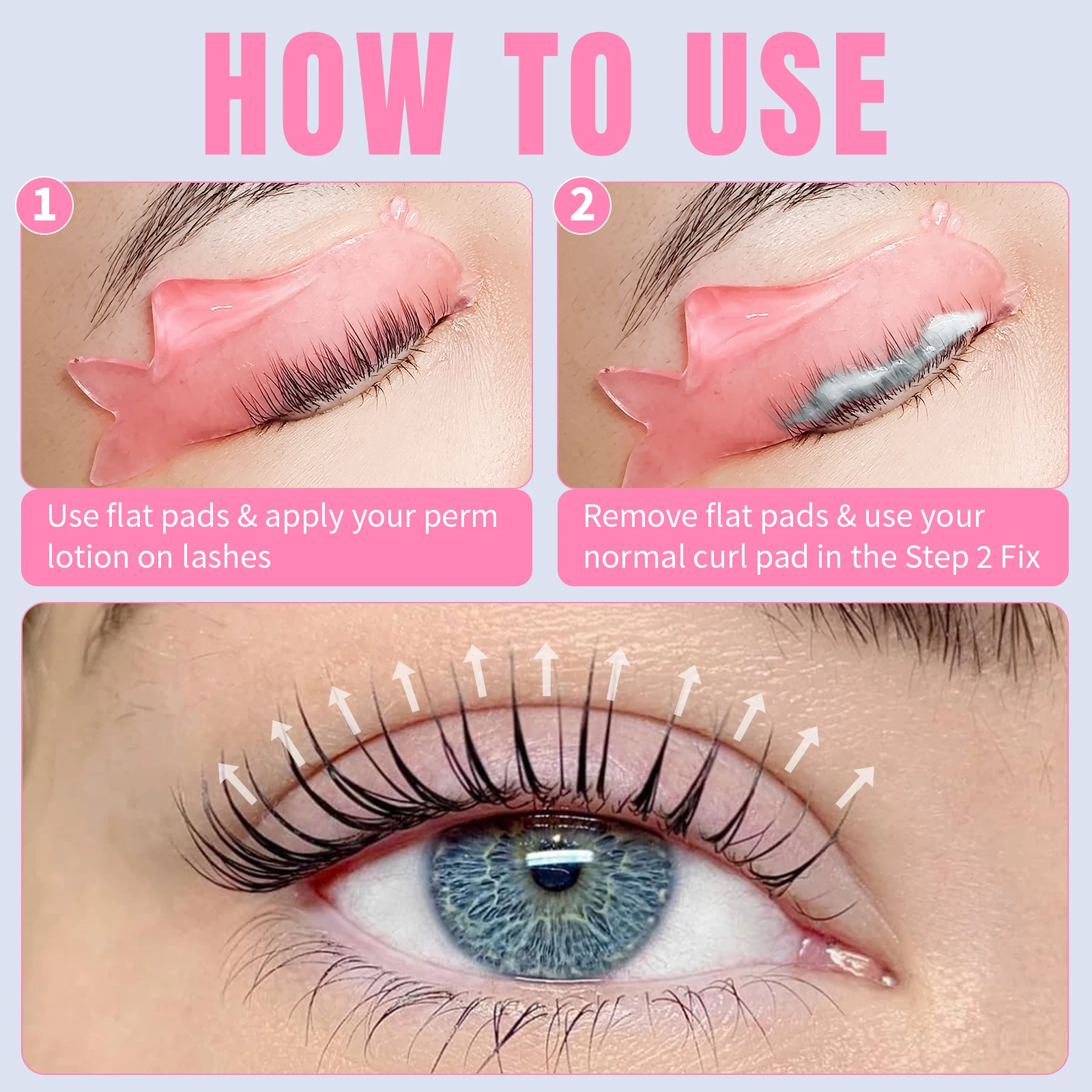 HOW TO USE

1

Use flat pads & apply your perm lotion on lashes

2

Remove flat pads & use your normal curl pad in the Step 2 Fix