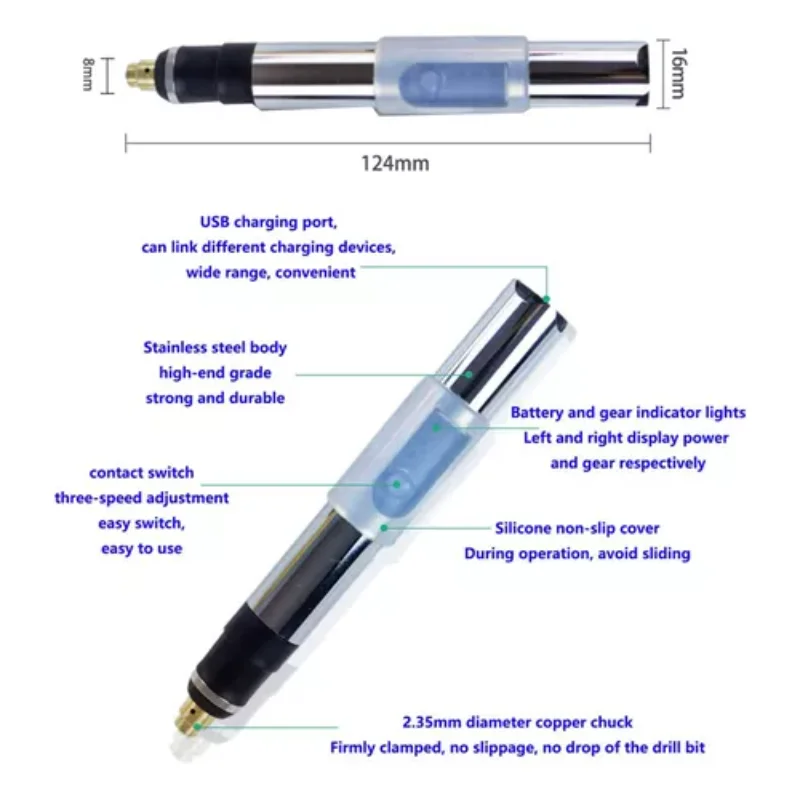 8mm

16mm

124mm

USB charging port,
can link different charging devices,
wide range, convenient

Stainless steel body
high-end grade
strong and durable

Battery and gear indicator lights
Left and right display power
and gear respectively

contact switch
three-speed adjustment
easy switch,
easy to use

Silicone non-slip cover
During operation, avoid sliding

2.35mm diameter copper chuck
Firmly clamped, no slippage, no drop of the drill bit