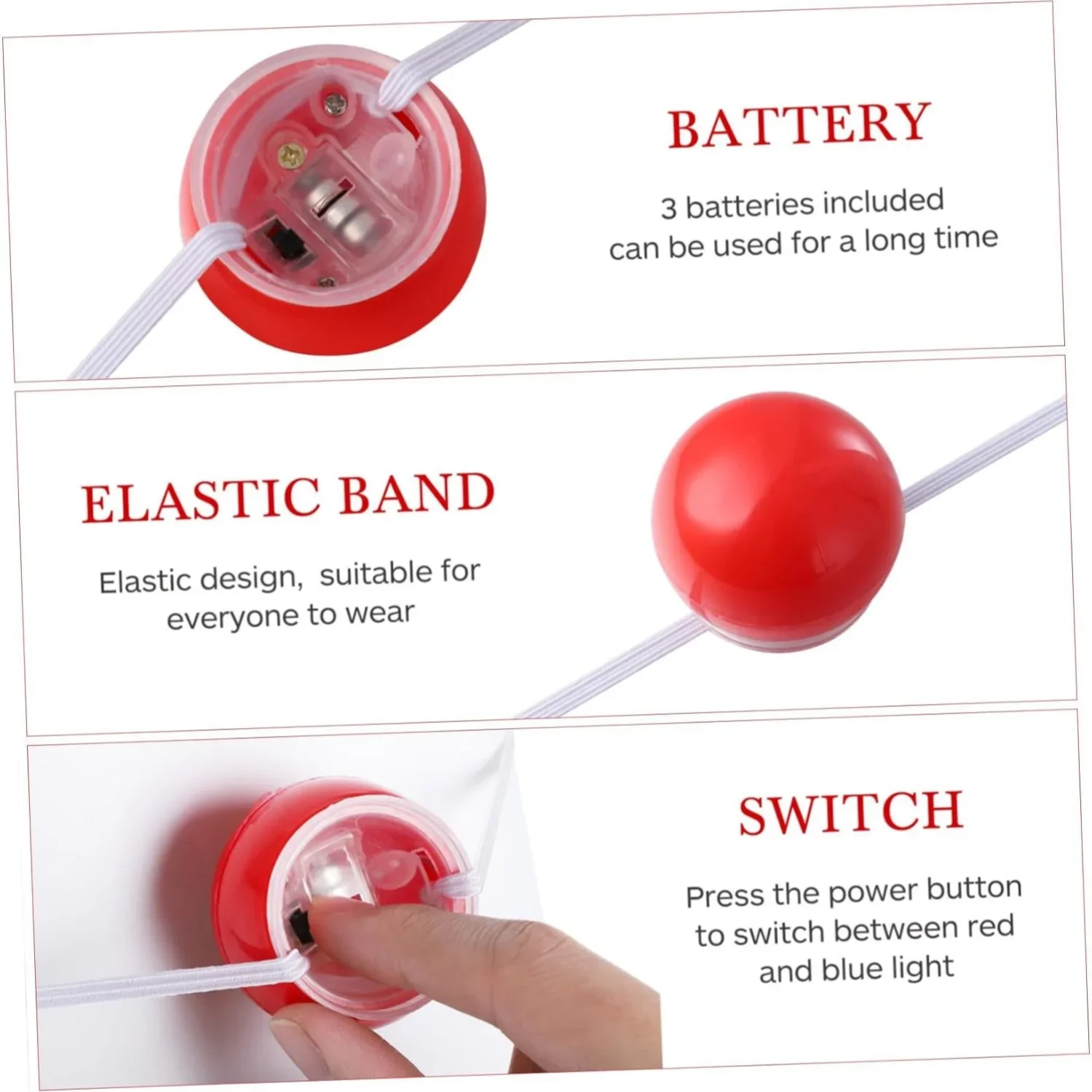 BATTERY

3 batteries included can be used for a long time

ELASTIC BAND

Elastic design, suitable for everyone to wear

SWITCH

Press the power button to switch between red and blue light