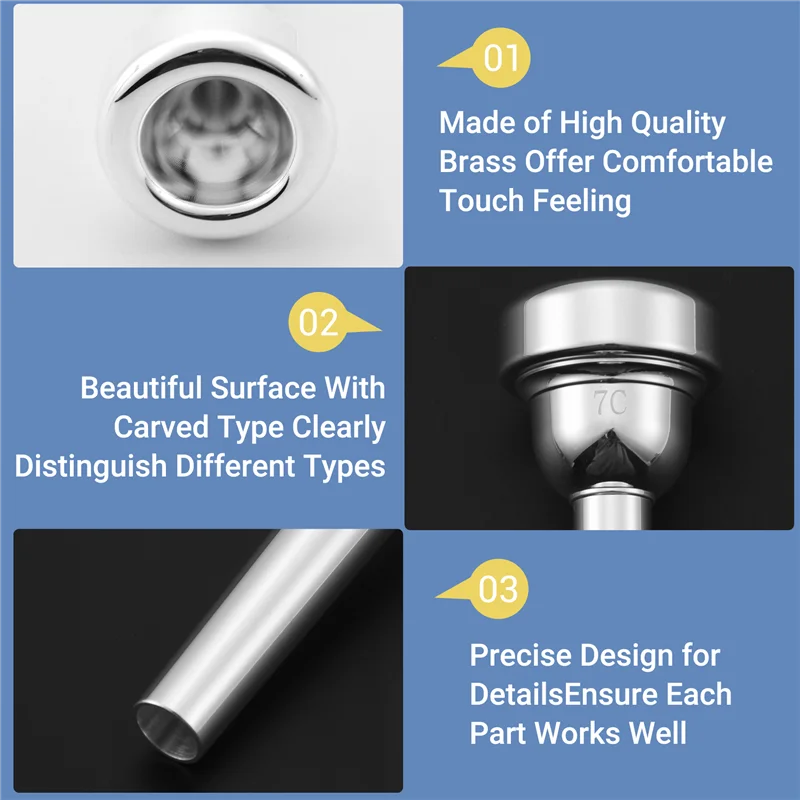 01

Made of High Quality Brass Offer Comfortable Touch Feeling

02

Beautiful Surface With Carved Type Clearly Distinguish Different Types

7C

03

Precise Design for DetailsEnsure Each Part Works Well