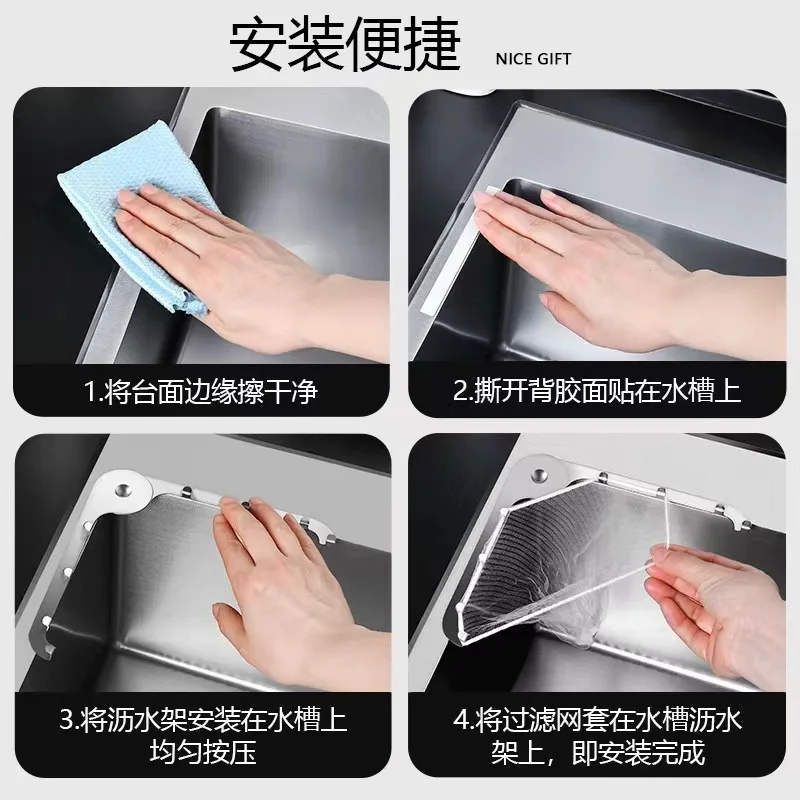 安装便捷 NICE GIFT

1.将台面边缘擦干净

2.撕开背胶面贴在水槽上

3.将沥水架安装在水槽上均匀按压

4.将过滤网套在水槽沥水架上，即安装完成