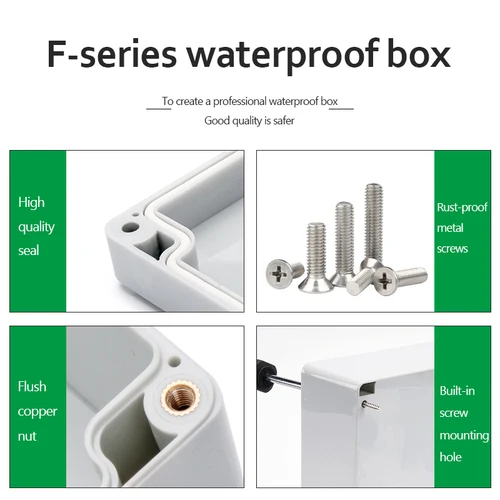 F-series waterproof box

To create a professional waterproof box

Good quality is safer

High quality seal

Rust-proof metal screws

Flush copper nut

Built-in screw mounting hole