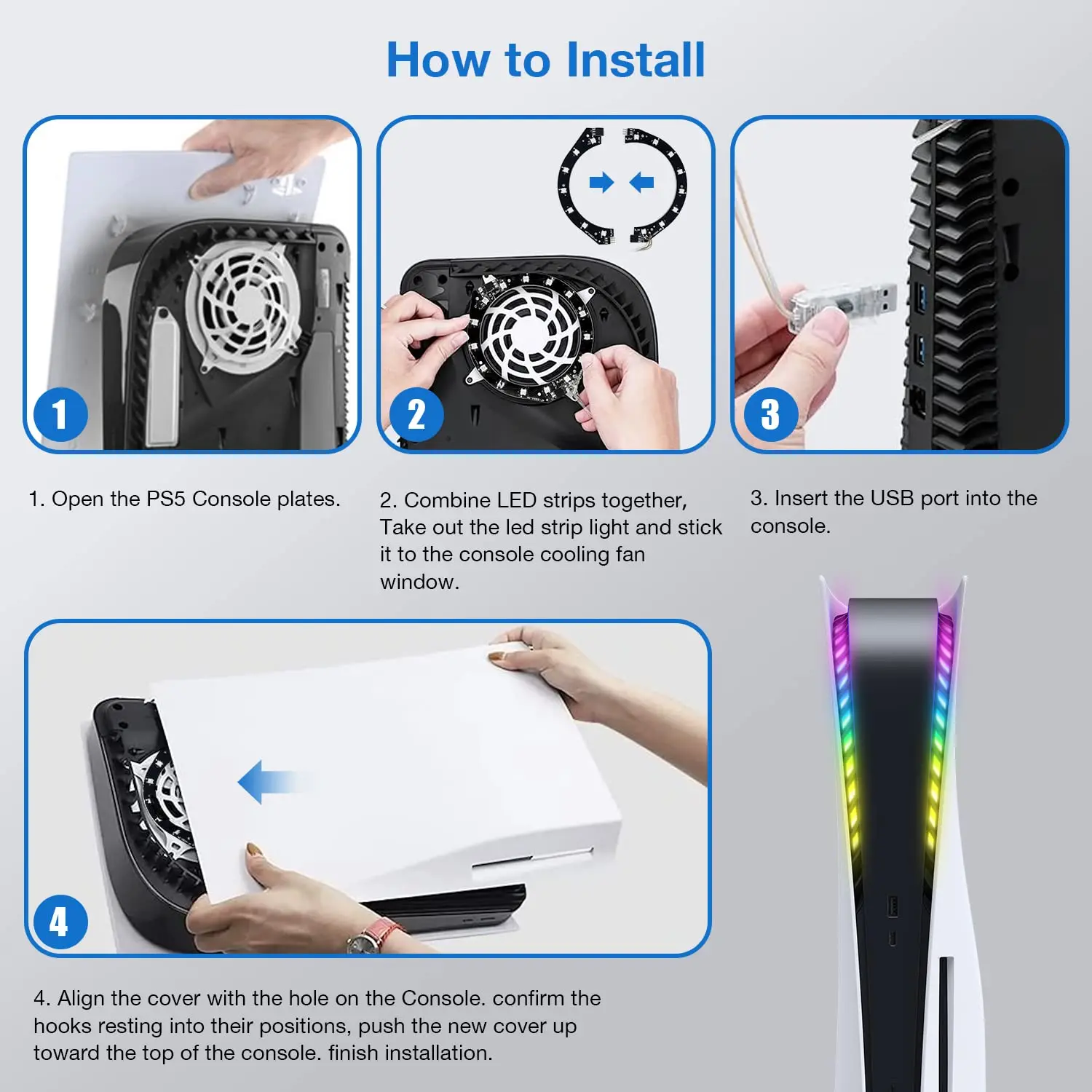 How to Install

1

2

3

1. Open the PS5 Console plates.

2. Combine LED strips together, Take out the led strip light and stick it to the console cooling fan window.

3. Insert the USB port into the console.

4

4. Align the cover with the hole on the Console. confirm the hooks resting into their positions, push the new cover up toward the top of the console. finish installation.