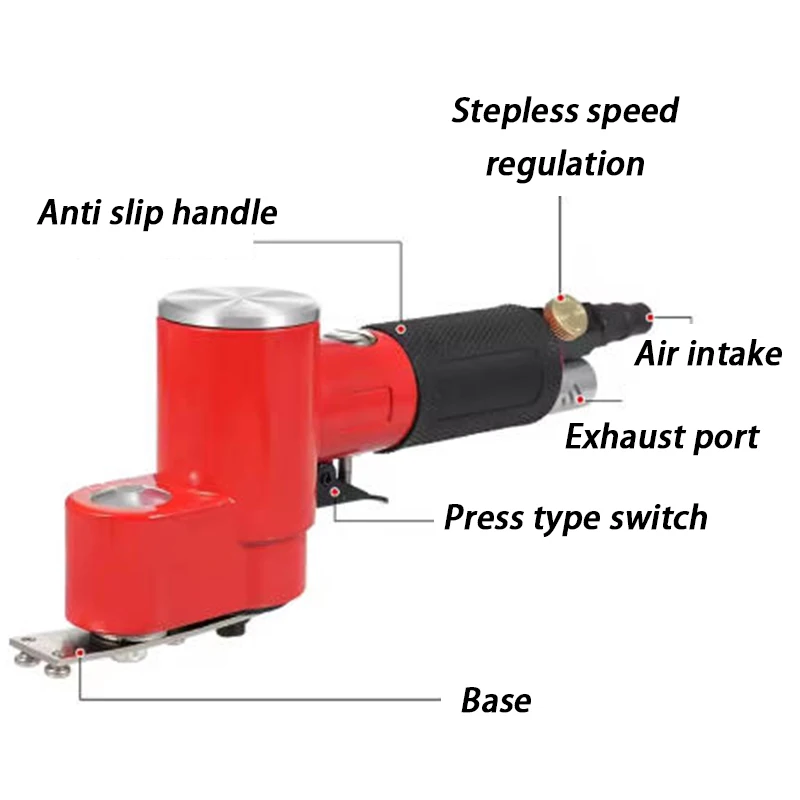 Stepless speed regulation

Anti slip handle

Air intake

Exhaust port

Press type switch

Base