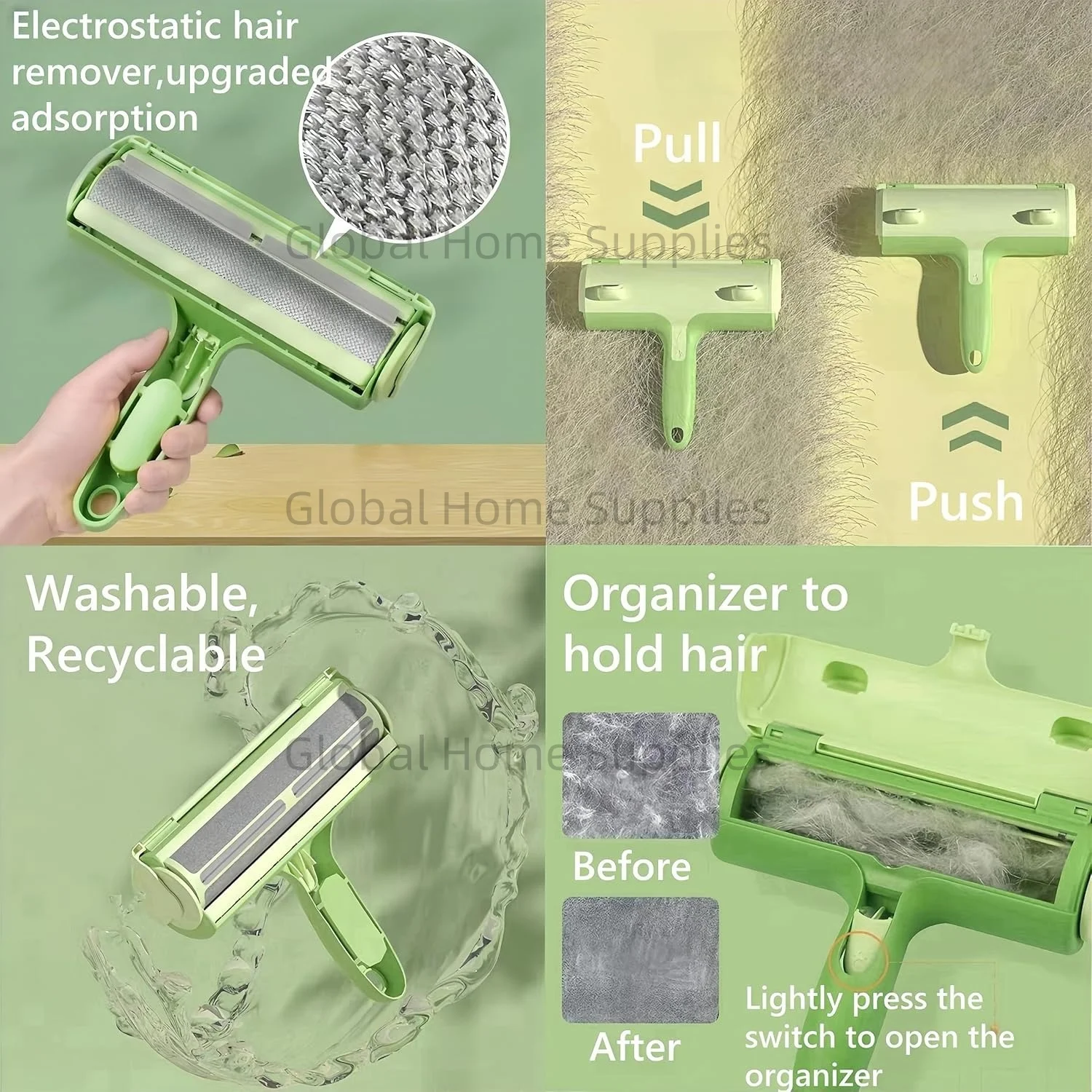 Electrostatic hair remover,upgraded adsorption

Global Home Supplies

Pull

Push

Global Home Supplies

Washable, Recyclable

Global Home Supplies

Organizer to hold hair

Before

After

Lightly press the switch to open the organizer