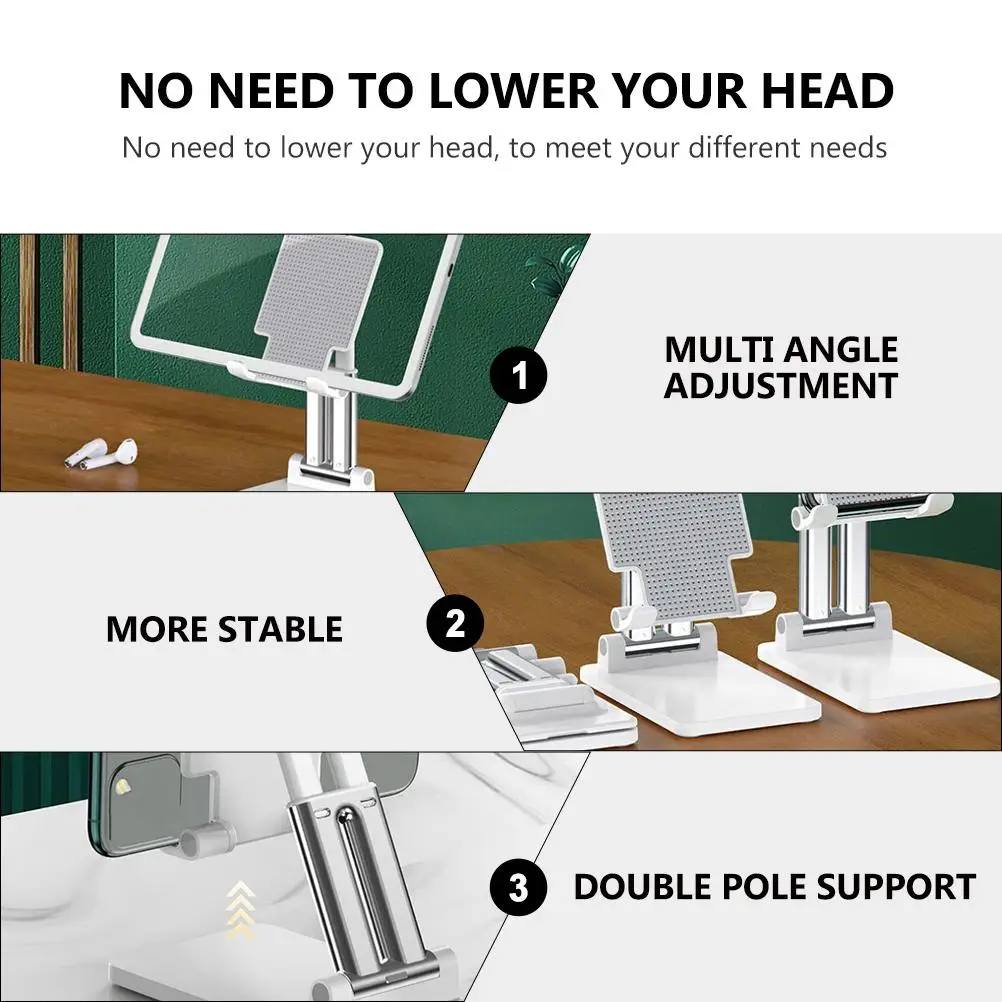 NO NEED TO LOWER YOUR HEAD

No need to lower your head, to meet your different needs

1

MULTI ANGLE ADJUSTMENT

MORE STABLE

2

3

DOUBLE POLE SUPPORT