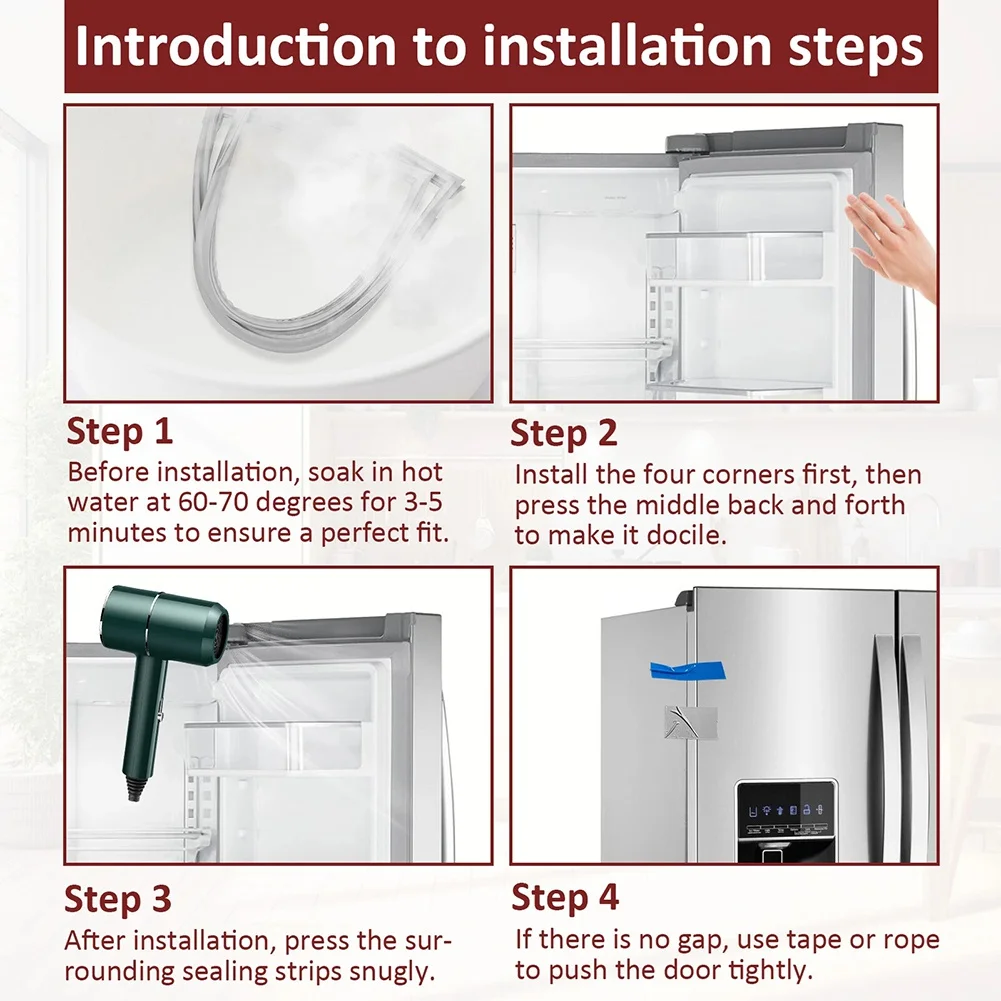 Introduction to installation steps

Step 1
Before installation, soak in hot water at 60-70 degrees for 3-5 minutes to ensure a perfect fit.

Step 2
Install the four corners first, then press the middle back and forth to make it docile.

Step 3
After installation, press the surrounding sealing strips snugly.

Step 4
If there is no gap, use tape or rope to push the door tightly.