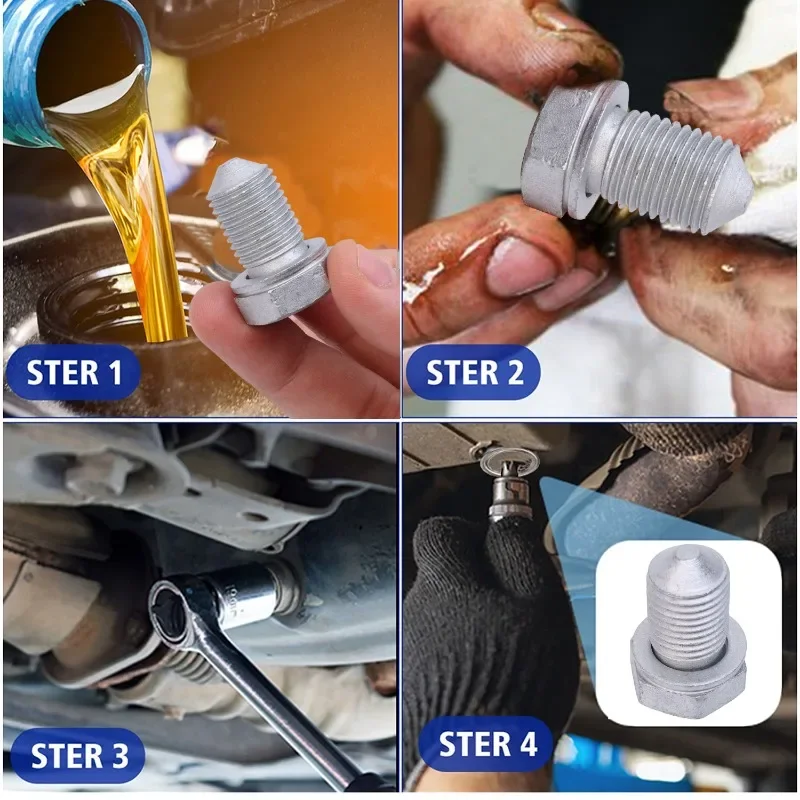 STER 1

STER 2

STER 3

STER 4