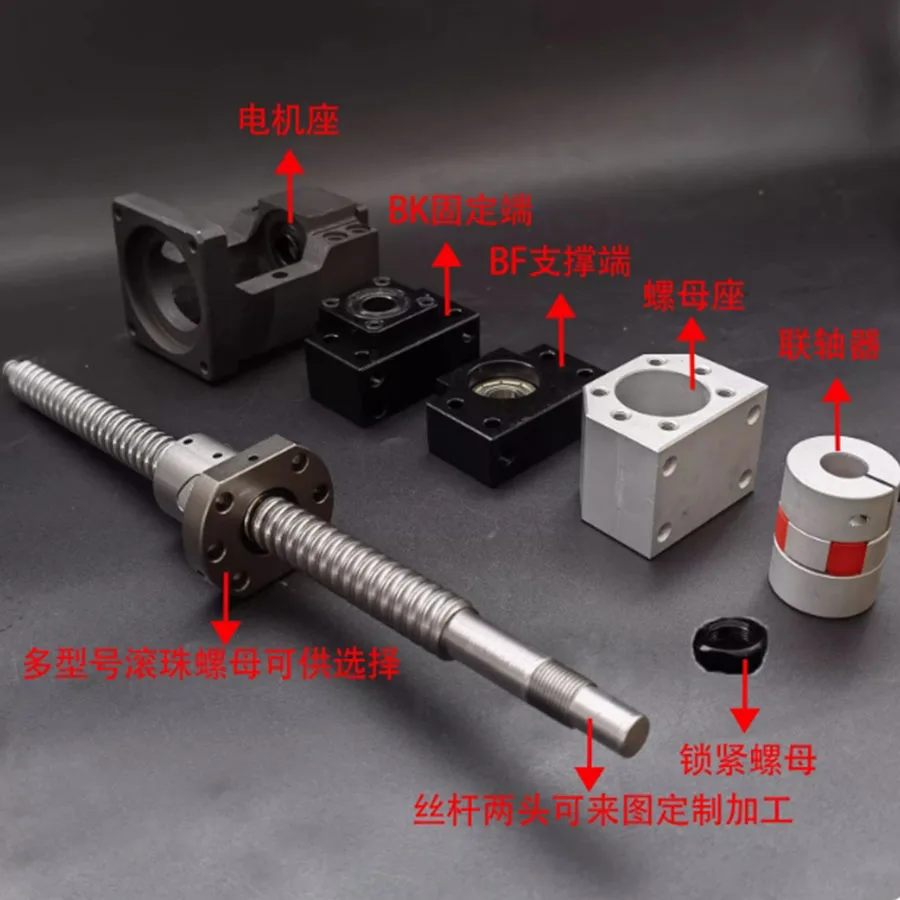 电机座

BK固定端

BF支撑端

螺母座

联轴器

多型号滚珠螺母可供选择

锁紧螺母

丝杆两头可来图定制加工