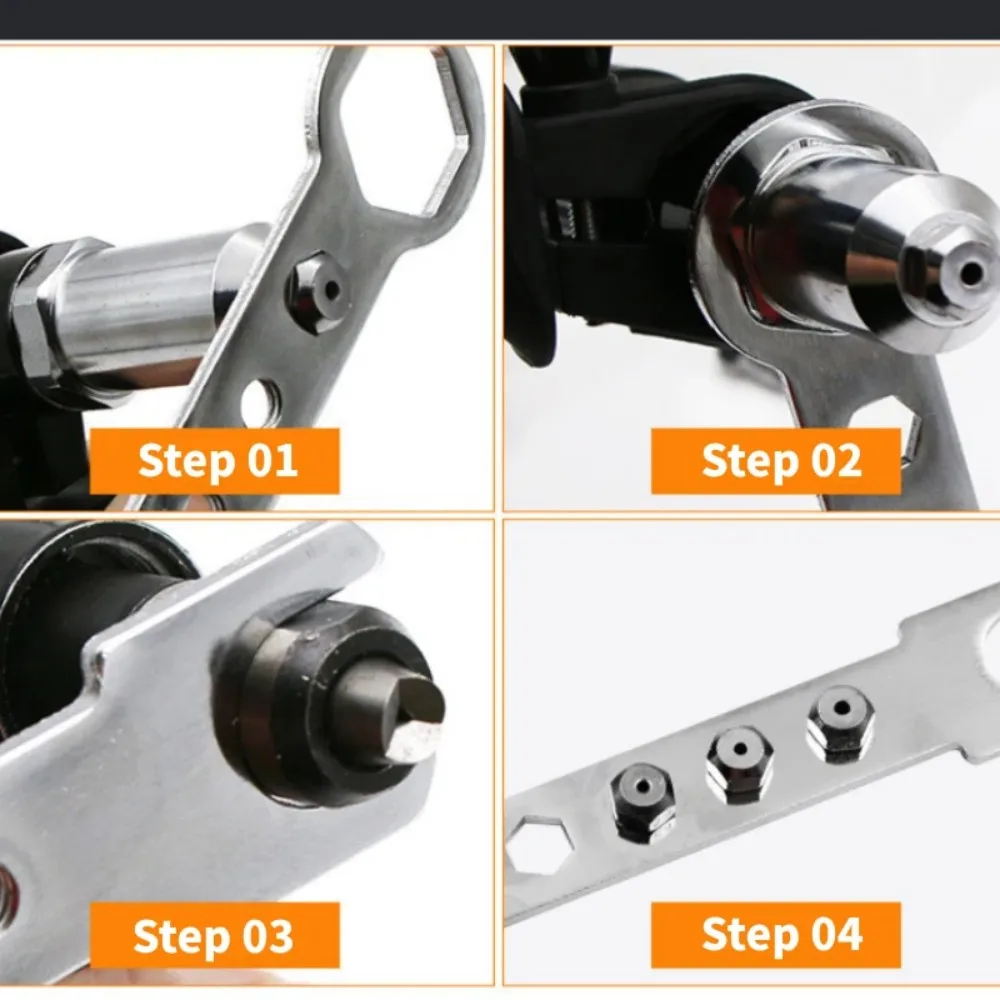 Step 01

Step 02

Step 03

Step 04