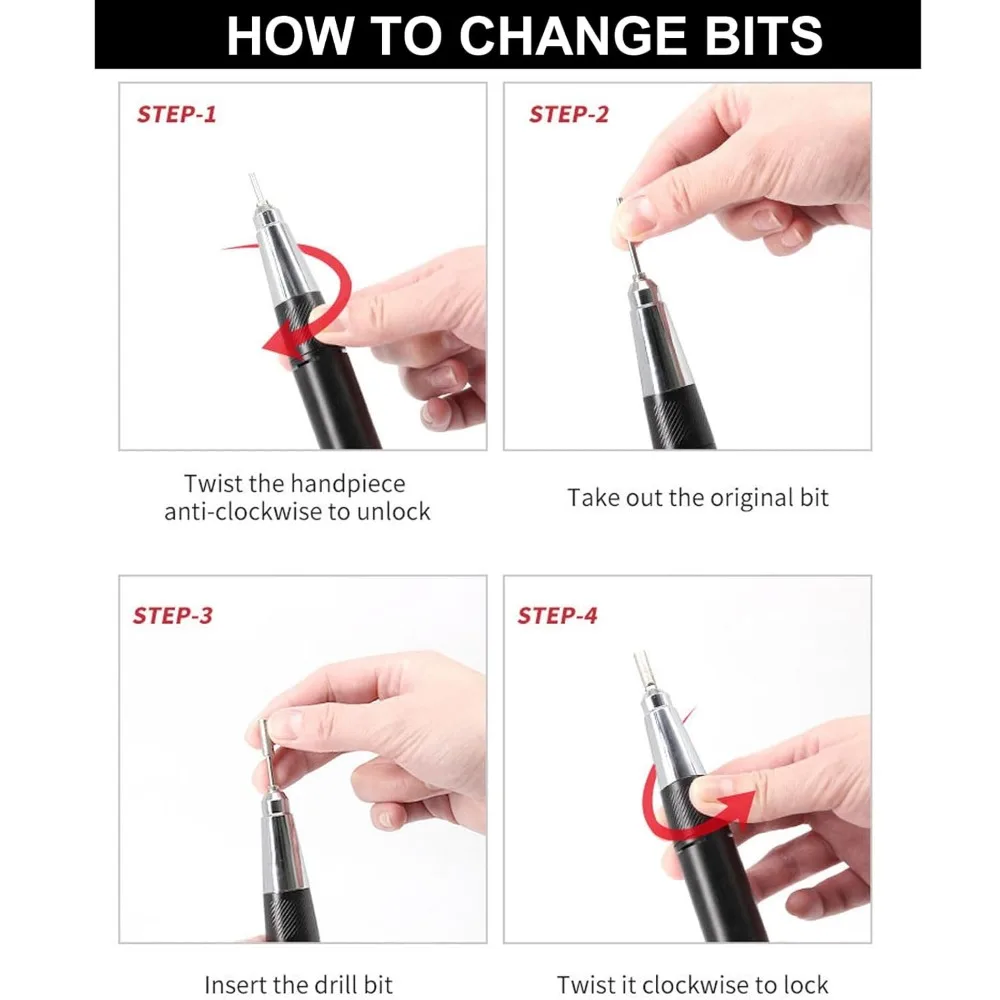 HOW TO CHANGE BITS

STEP-1

Twist the handpiece anti-clockwise to unlock

STEP-2

Take out the original bit

STEP-3

Insert the drill bit

STEP-4

Twist it clockwise to lock