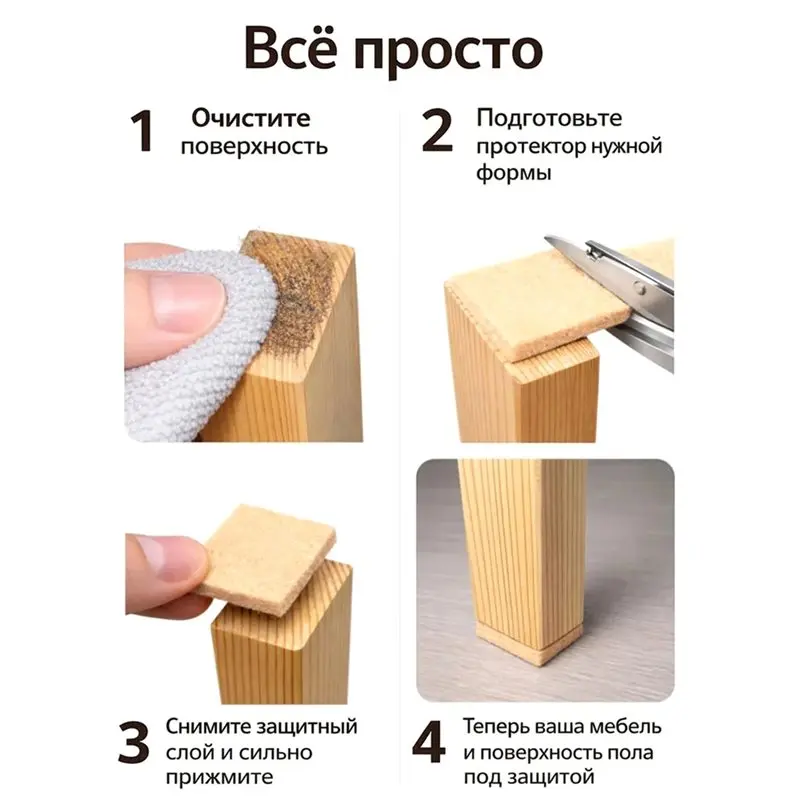 Всё просто

1 Очистите поверхность

2 Подготовьте протектор нужной формы

3 Снимите защитный слой и сильно прижмите

4 Теперь ваша мебель и поверхность пола под защитой