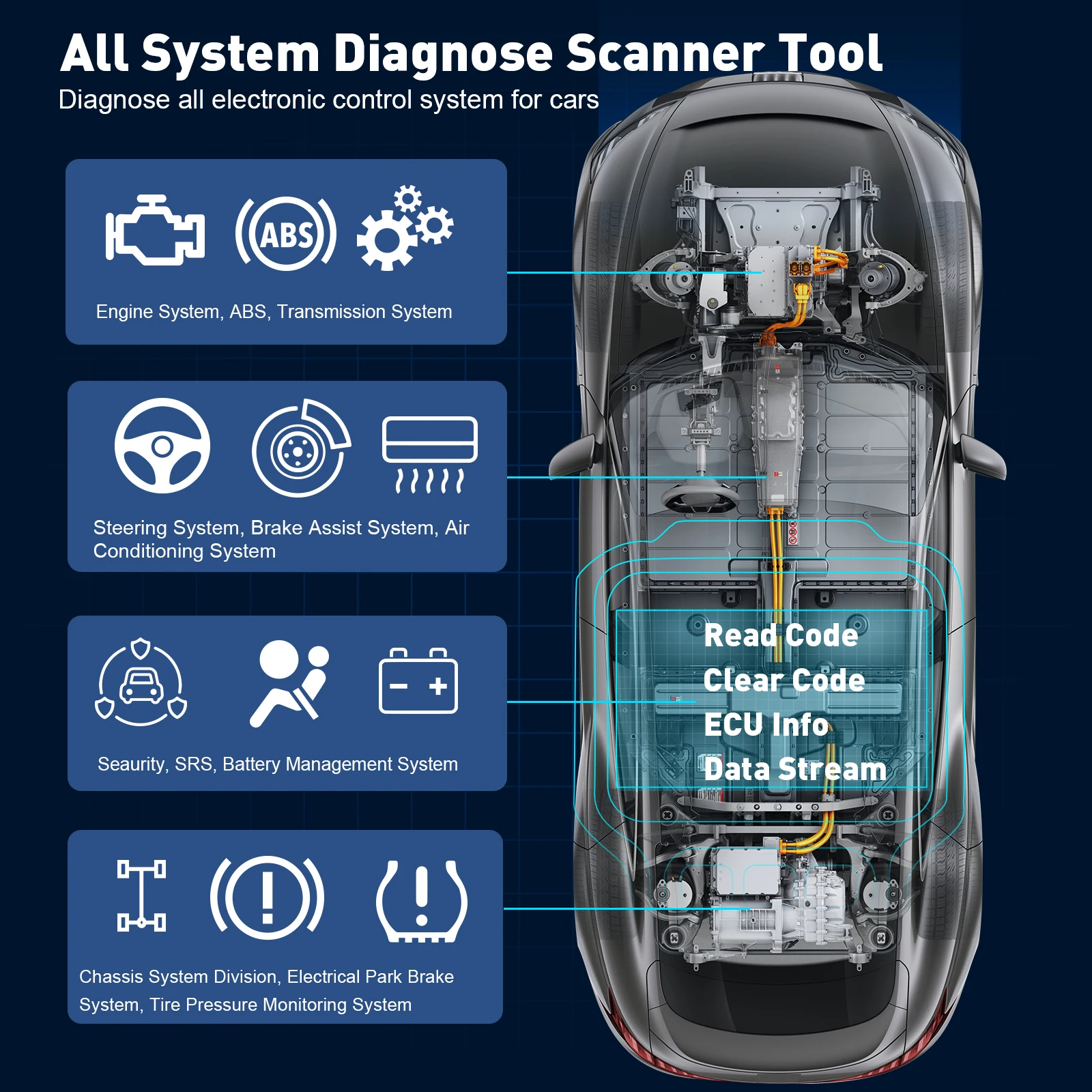 All System Diagnose Scanner Tool
Diagnose all electronic control system for cars

ABS

Engine System, ABS, Transmission System

Steering System, Brake Assist System, Air Conditioning System

Seaurity, SRS, Battery Management System

Chassis System Division, Electrical Park Brake System, Tire Pressure Monitoring System

Read Code
Clear Code
ECU Info
Data Stream