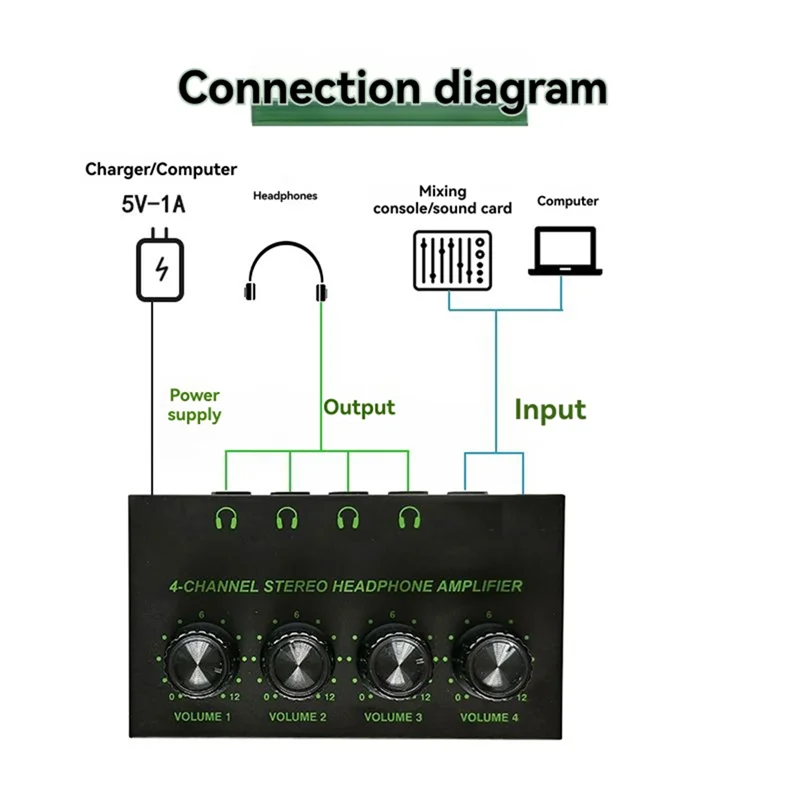 Connection diagram

Charger/Computer
5V-1A

Headphones

Mixing console/sound card

Computer

Power supply

Output

Input

4-CHANNEL STEREO HEADPHONE AMPLIFIER

6
0 12
VOLUME 1

6
0 12
VOLUME 2

6
0 12
VOLUME 3

6
0 12
VOLUME 4