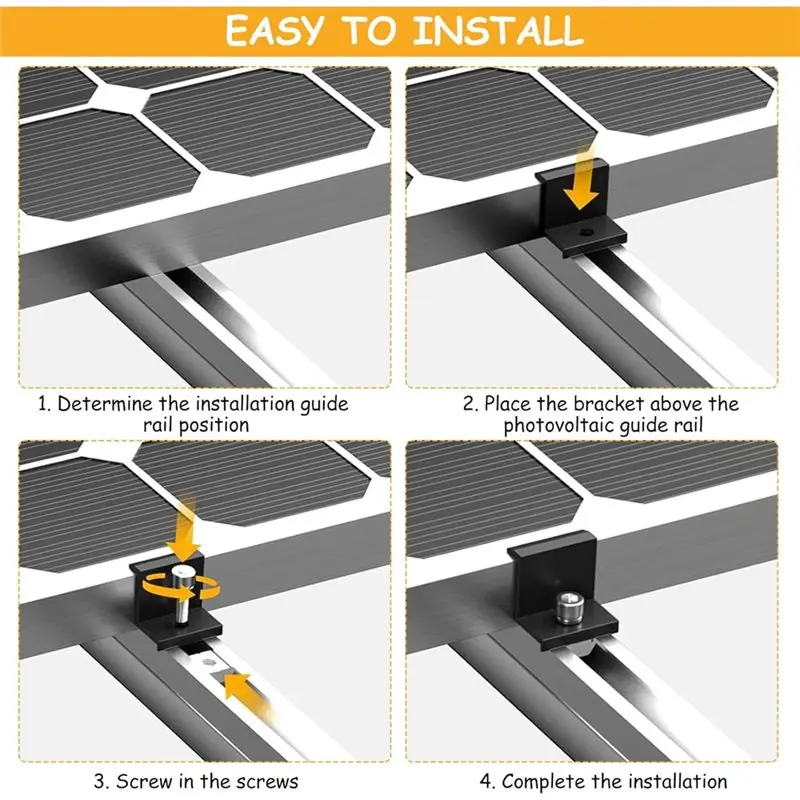 EASY TO INSTALL

1. Determine the installation guide rail position

2. Place the bracket above the photovoltaic guide rail

3. Screw in the screws

4. Complete the installation