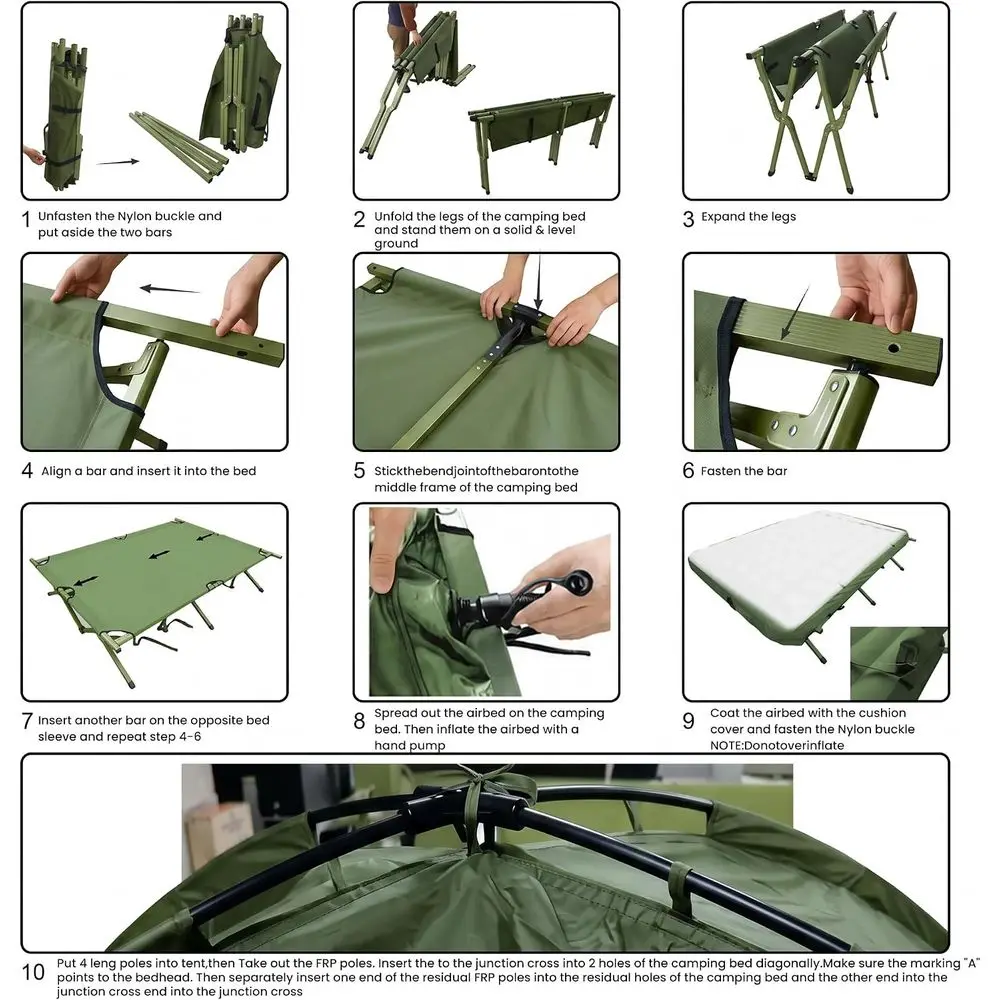 1 Unfasten the Nylon buckle and put aside the two bars

2 Unfold the legs of the camping bed and stand them on a solid & level ground

3 Expand the legs

4 Align a bar and insert it into the bed

5 Stickthebendjointofthebarontothe middle frame of the camping bed

6 Fasten the bar

7 Insert another bar on the opposite bed sleeve and repeat step 4-6

8 Spread out the airbed on the camping bed. Then inflate the airbed with a hand pump

9 Coat the airbed with the cushion cover and fasten the Nylon buckle NOTE:Donotoverinflate

10 Put 4 leng poles into tent,then Take out the FRP poles. Insert the to the junction cross into 2 holes of the camping bed diagonally.Make sure the marking "A" points to the bedhead. Then separately insert one end of the residual FRP poles into the residual holes of the camping bed and the other end into the junction cross end into the junction cross