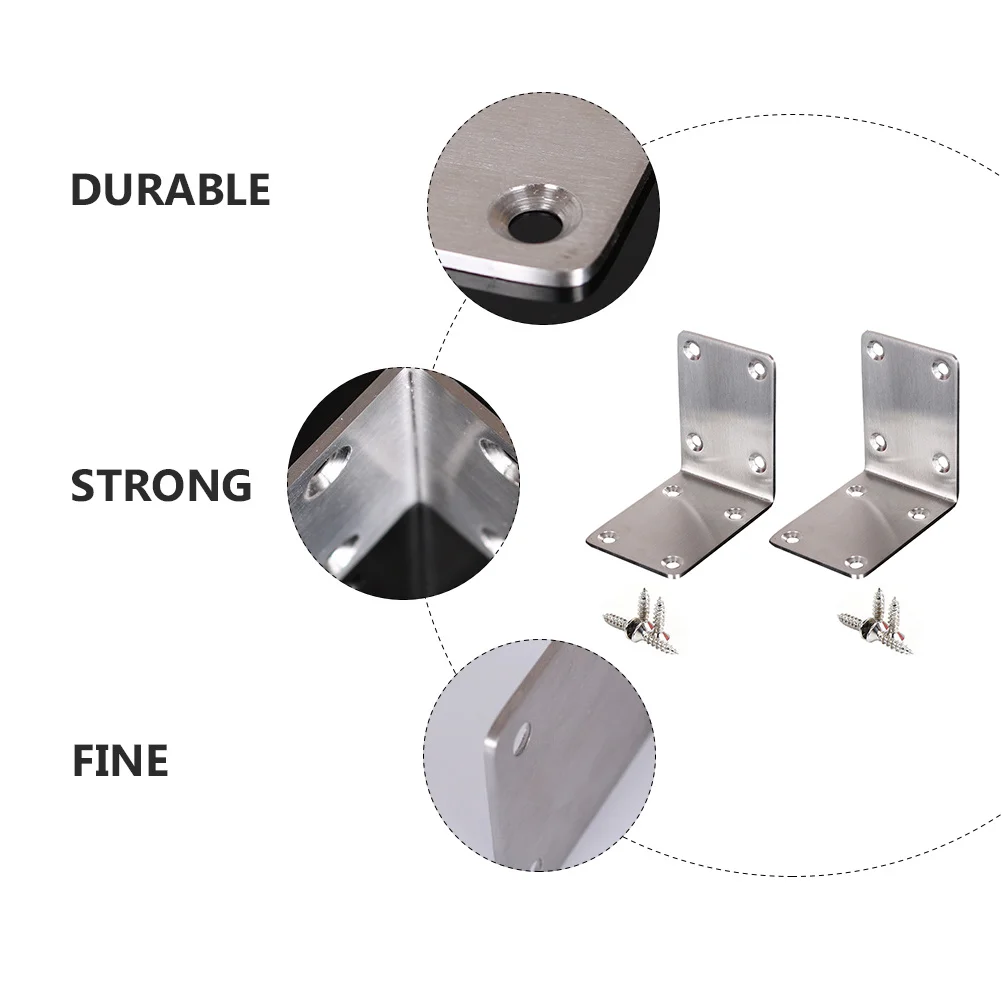 DURABLE

STRONG

FINE