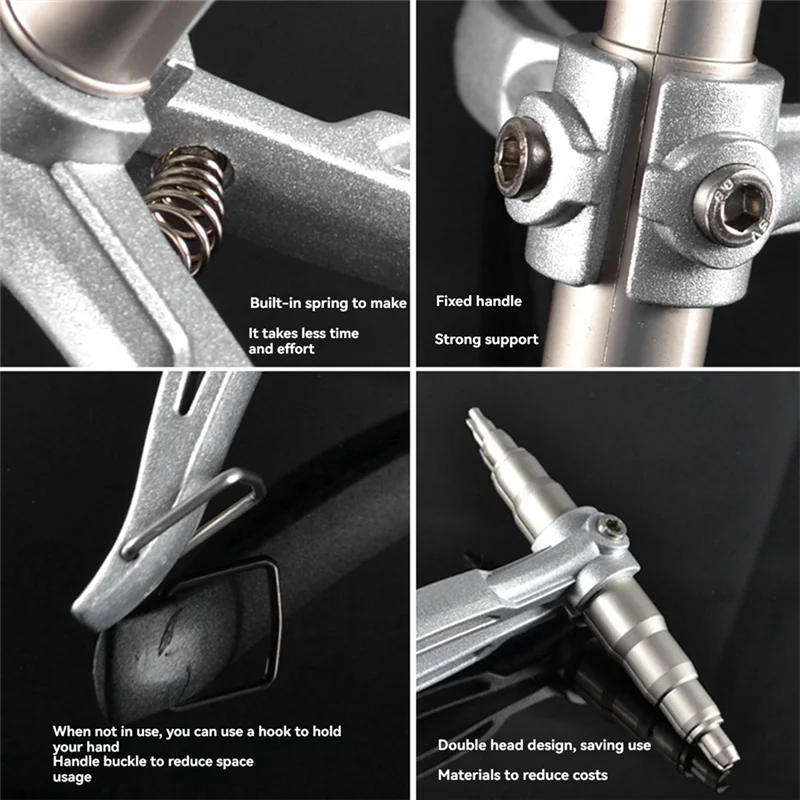 Built-in spring to make

It takes less time and effort

Fixed handle

Strong support

When not in use, you can use a hook to hold your hand
Handle buckle to reduce space usage

Double head design, saving use

Materials to reduce costs