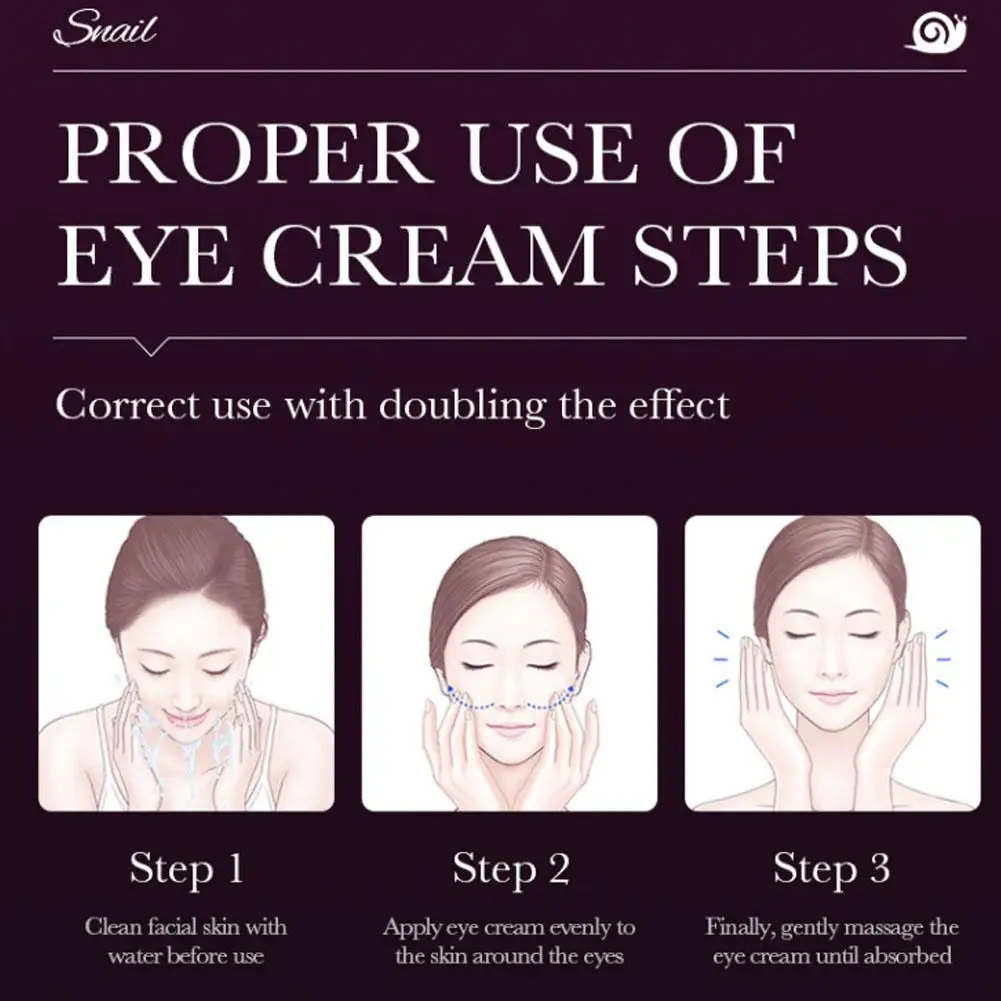 Snail

PROPER USE OF EYE CREAM STEPS

Correct use with doubling the effect

Step 1

Clean facial skin with water before use

Step 2

Apply eye cream evenly to the skin around the eyes

Step 3

Finally, gently massage the eye cream until absorbed