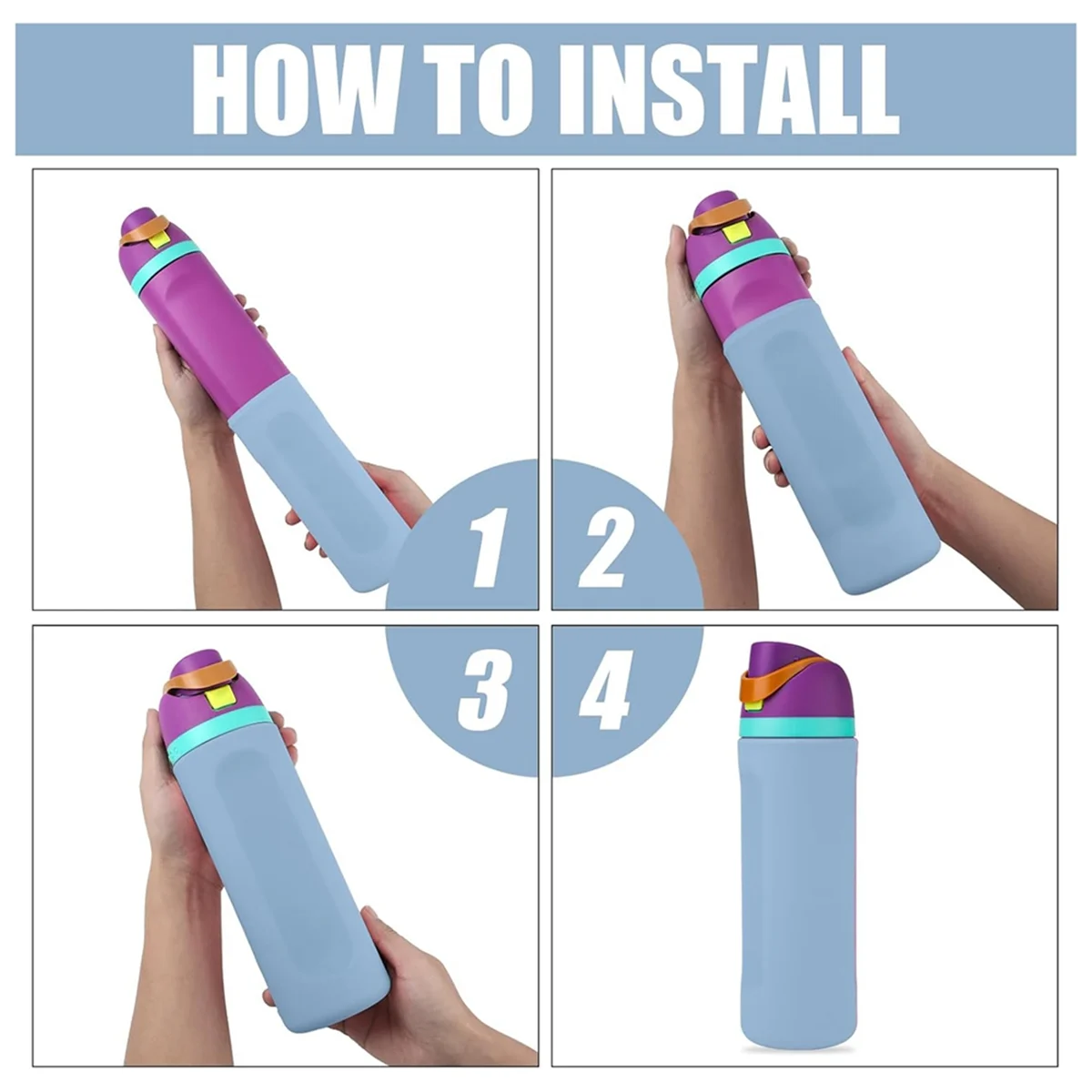 HOW TO INSTALL

1

2

3

4