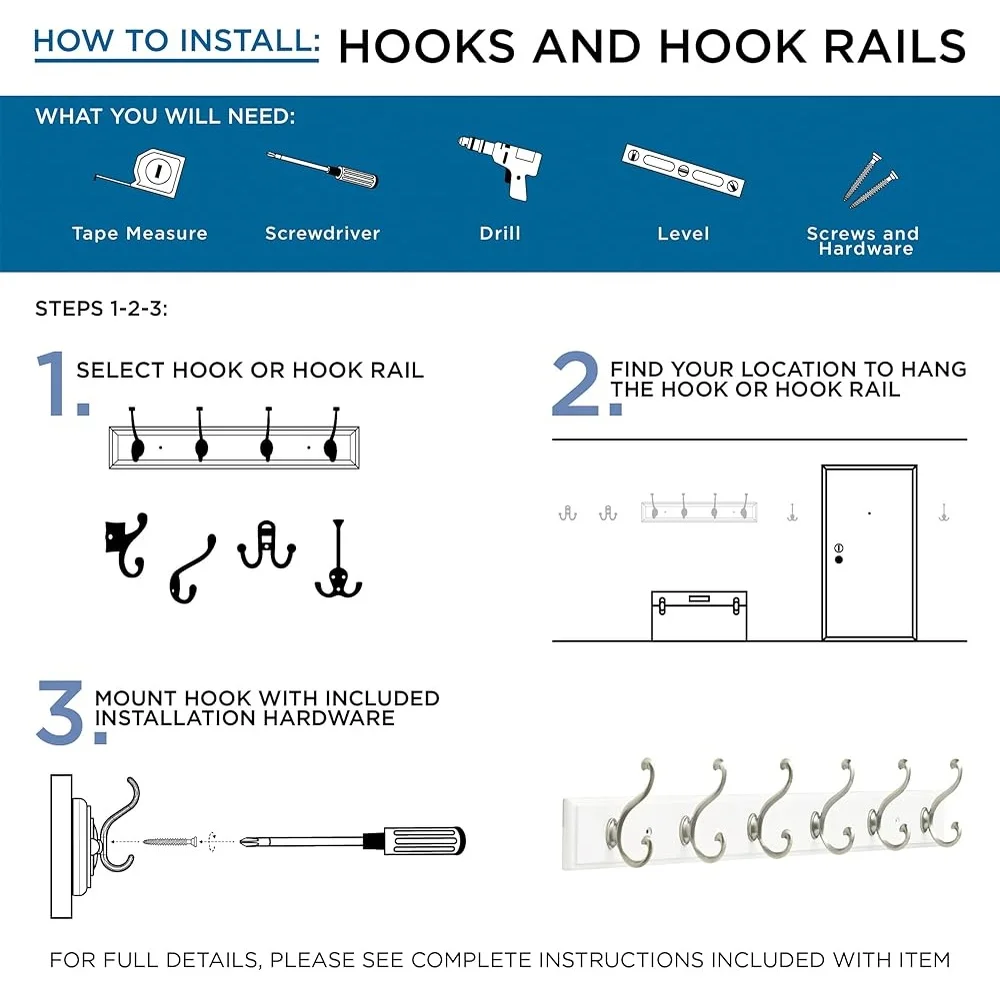 HOW TO INSTALL: HOOKS AND HOOK RAILS

WHAT YOU WILL NEED:

Tape Measure

Screwdriver

Drill

Level

Screws and Hardware

STEPS 1-2-3:

1. SELECT HOOK OR HOOK RAIL

2. FIND YOUR LOCATION TO HANG THE HOOK OR HOOK RAIL

3. MOUNT HOOK WITH INCLUDED INSTALLATION HARDWARE

FOR FULL DETAILS, PLEASE SEE COMPLETE INSTRUCTIONS INCLUDED WITH ITEM