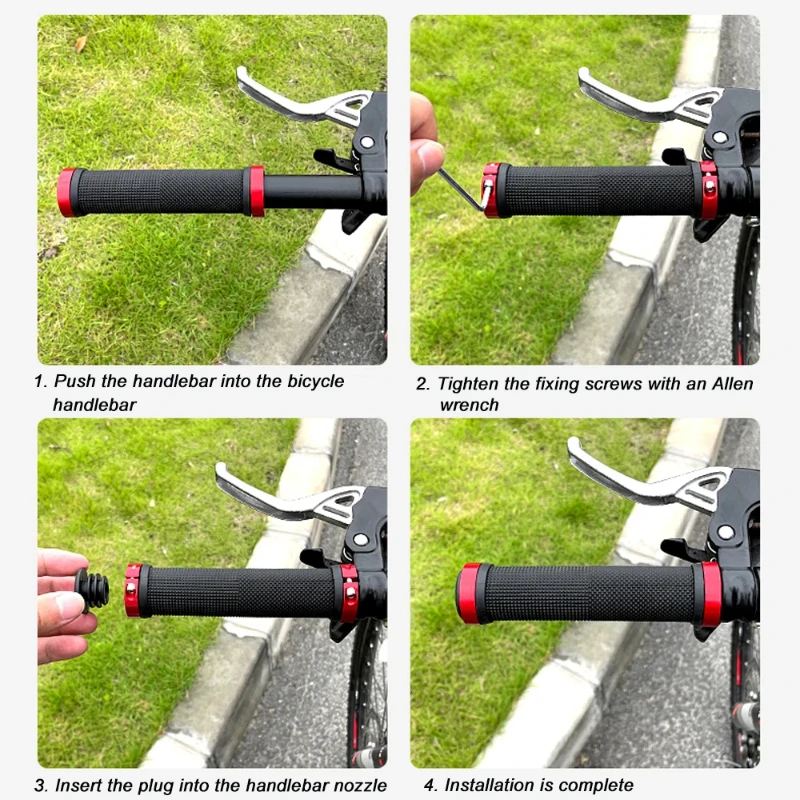 1. Push the handlebar into the bicycle handlebar

2. Tighten the fixing screws with an Allen wrench

3. Insert the plug into the handlebar nozzle

4. Installation is complete