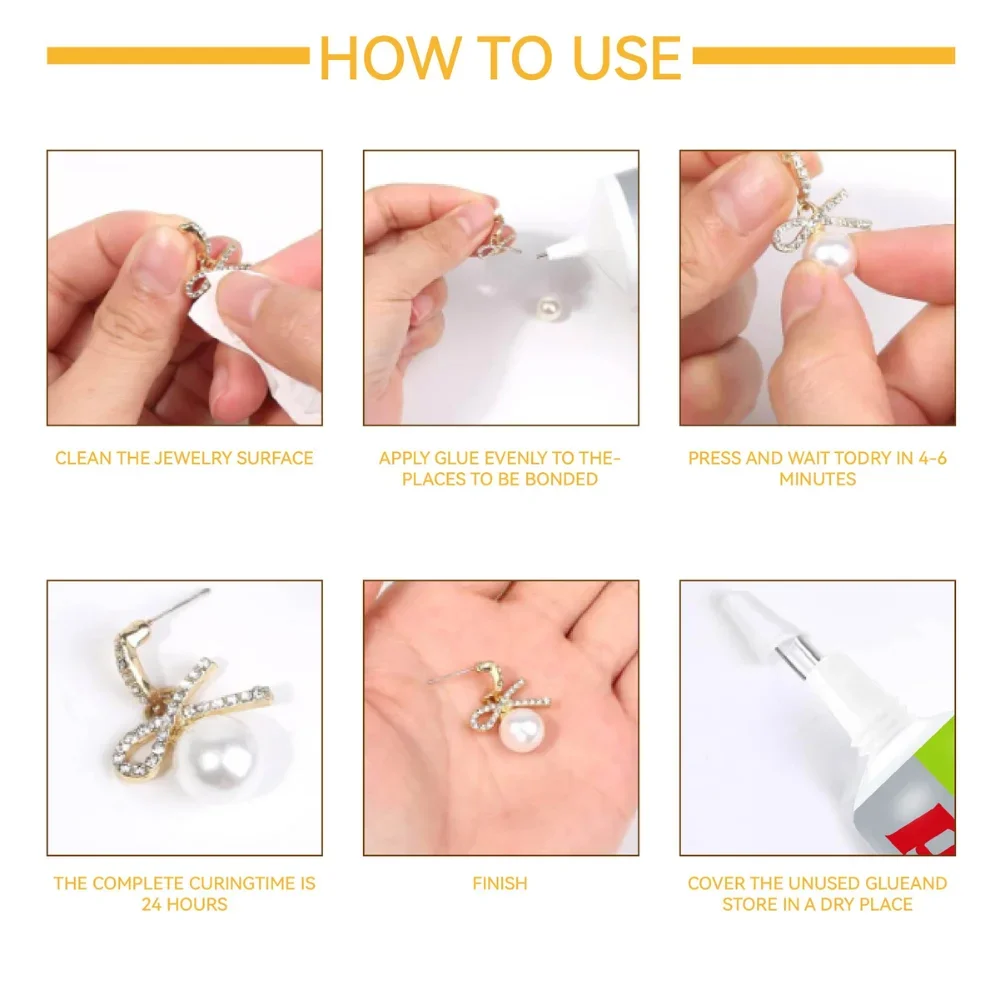 HOW TO USE

CLEAN THE JEWELRY SURFACE

APPLY GLUE EVENLY TO THE-PLACES TO BE BONDED

PRESS AND WAIT TODRY IN 4-6 MINUTES

THE COMPLETE CURINGTIME IS 24 HOURS

FINISH

COVER THE UNUSED GLUEAND STORE IN A DRY PLACE