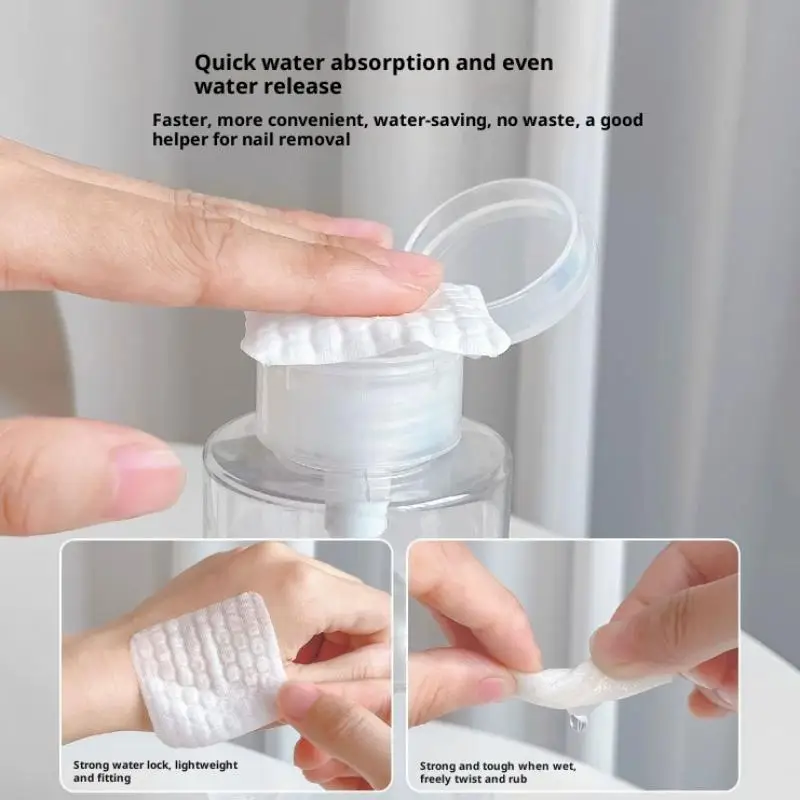 Quick water absorption and even water release

Faster, more convenient, water-saving, no waste, a good helper for nail removal

Strong water lock, lightweight and fitting

Strong and tough when wet, freely twist and rub