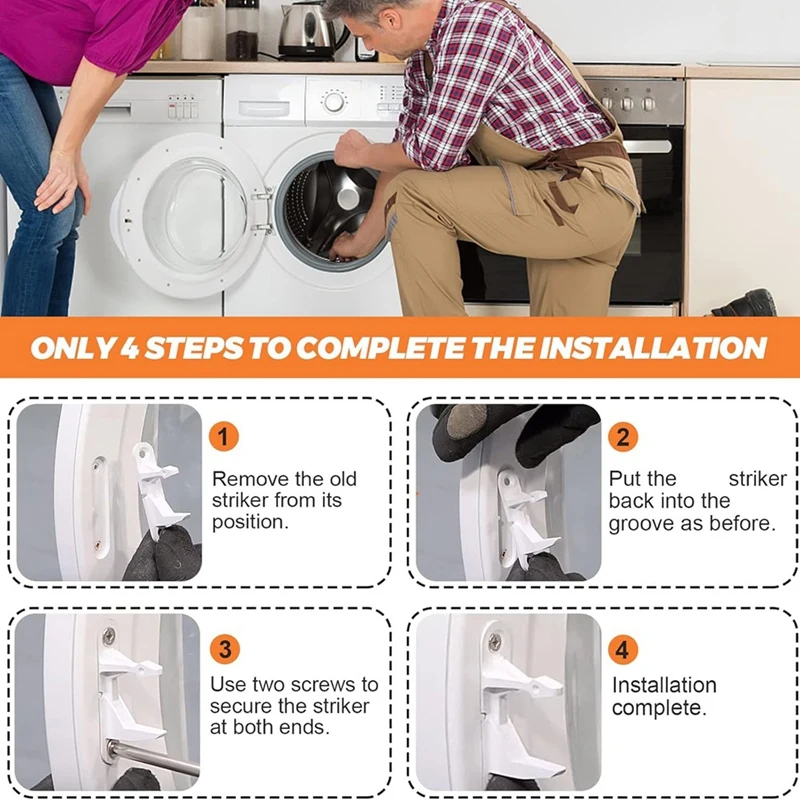 ONLY 4 STEPS TO COMPLETE THE INSTALLATION

1
Remove the old striker from its position.

2
Put the striker back into the groove as before.

3
Use two screws to secure the striker at both ends.

4
Installation complete.