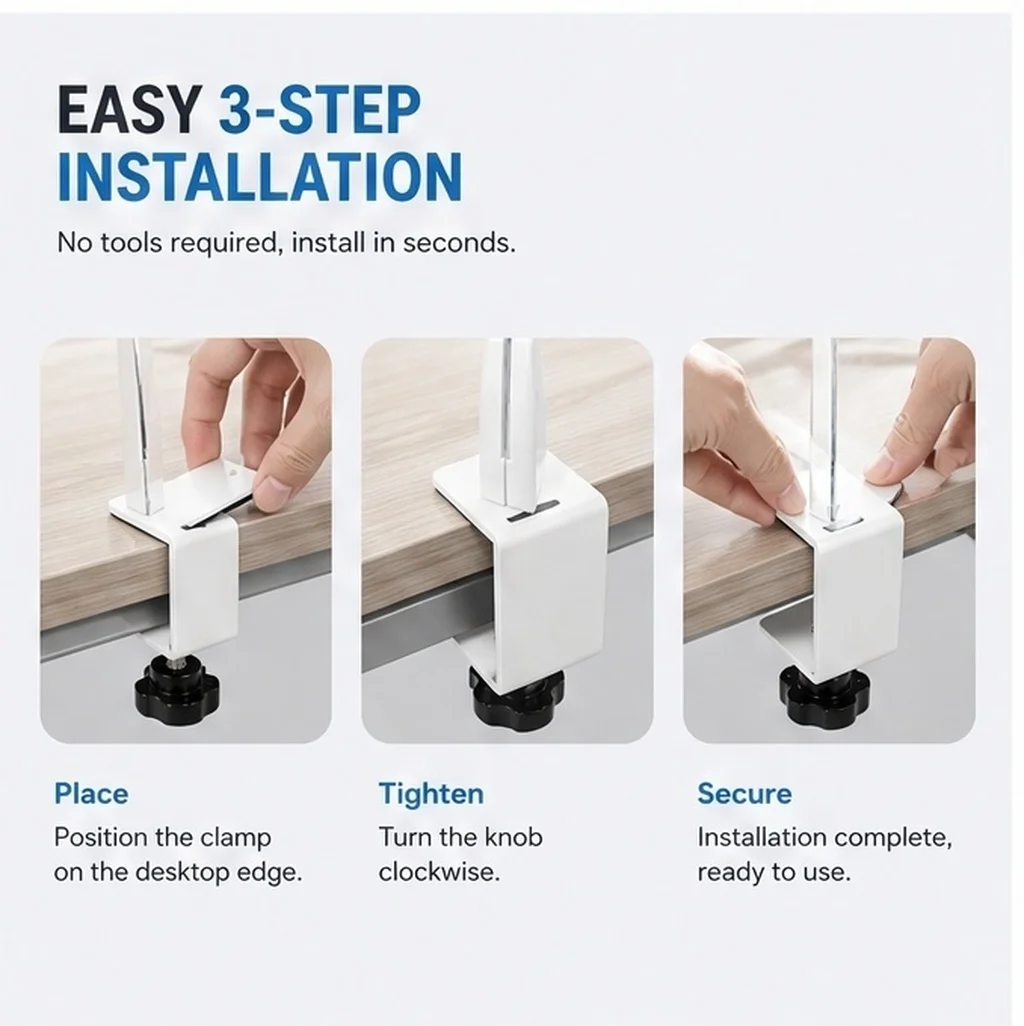 EASY 3-STEP INSTALLATION

No tools required, install in seconds.

Place

Position the clamp on the desktop edge.

Tighten

Turn the knob clockwise.

Secure

Installation complete, ready to use.