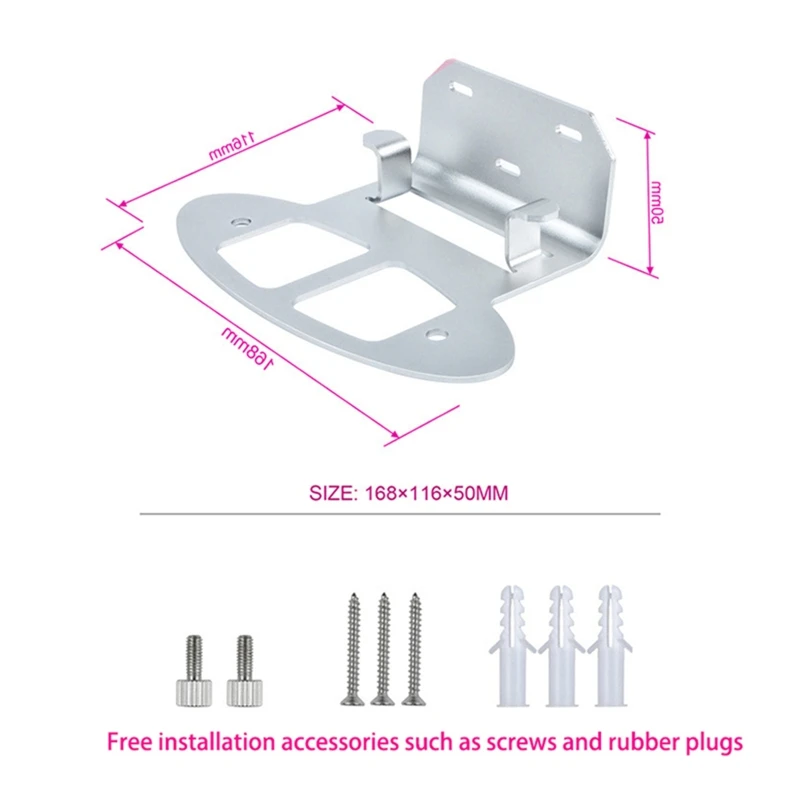 116mm

50mm

168mm

SIZE: 168×116×50MM

Free installation accessories such as screws and rubber plugs