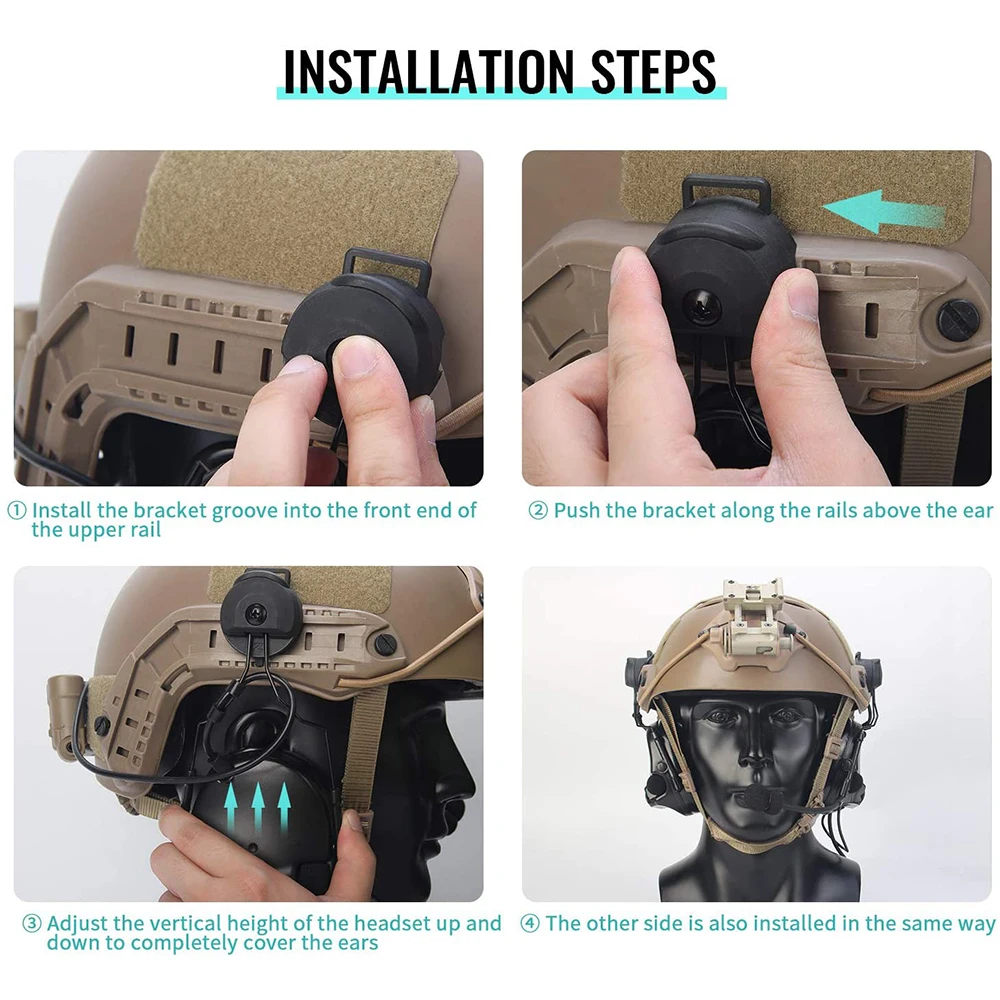 INSTALLATION STEPS

① Install the bracket groove into the front end of the upper rail

② Push the bracket along the rails above the ear

③ Adjust the vertical height of the headset up and down to completely cover the ears

④ The other side is also installed in the same way