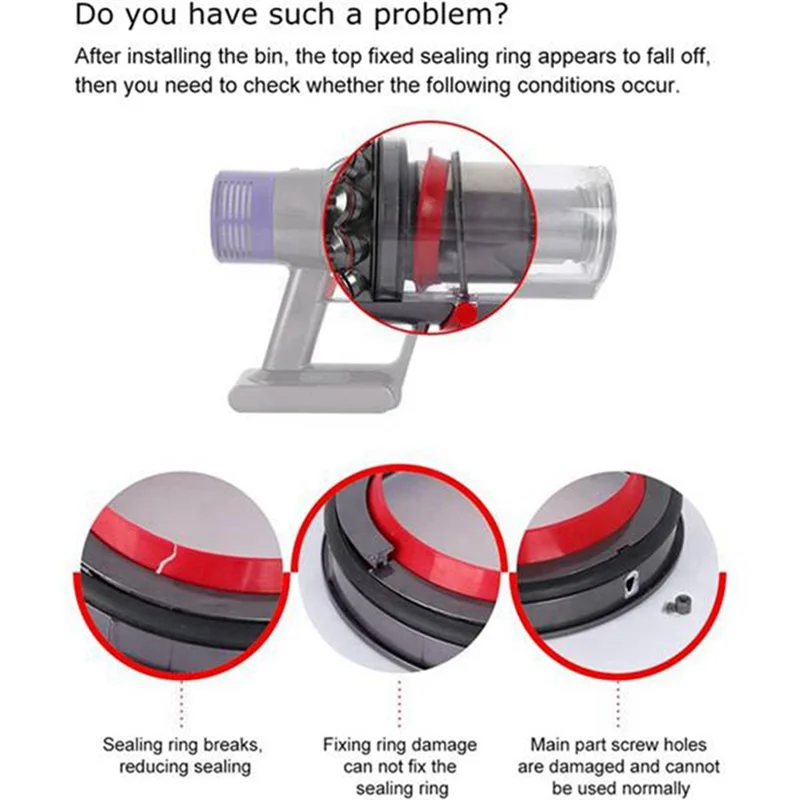 Do you have such a problem?

After installing the bin, the top fixed sealing ring appears to fall off, then you need to check whether the following conditions occur.

Sealing ring breaks, reducing sealing

Fixing ring damage can not fix the sealing ring

Main part screw holes are damaged and cannot be used normally