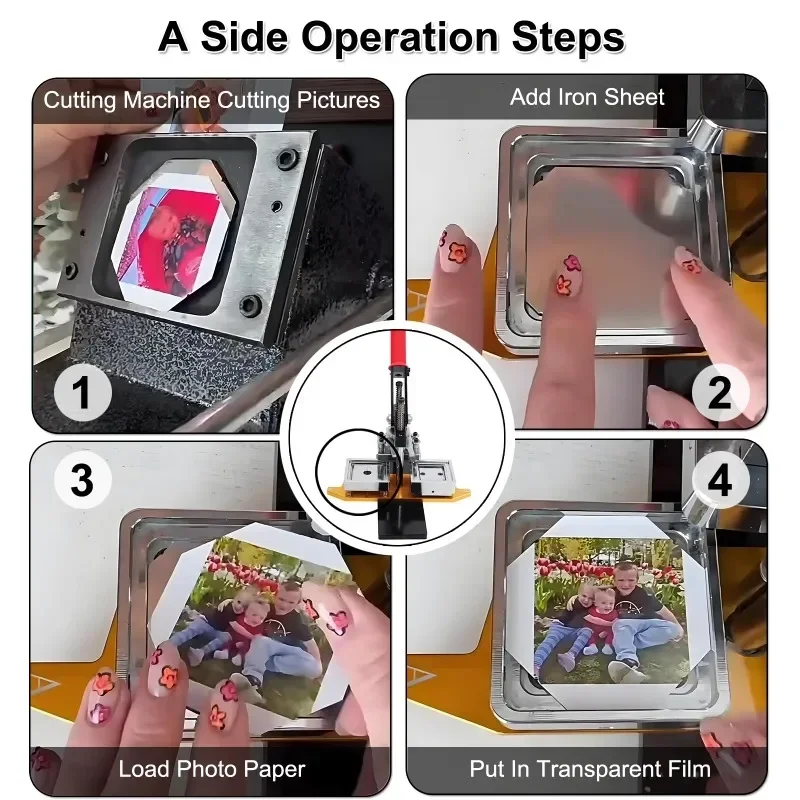 A Side Operation Steps

Cutting Machine Cutting Pictures

1

Add Iron Sheet

2

3

Load Photo Paper

4

Put In Transparent Film